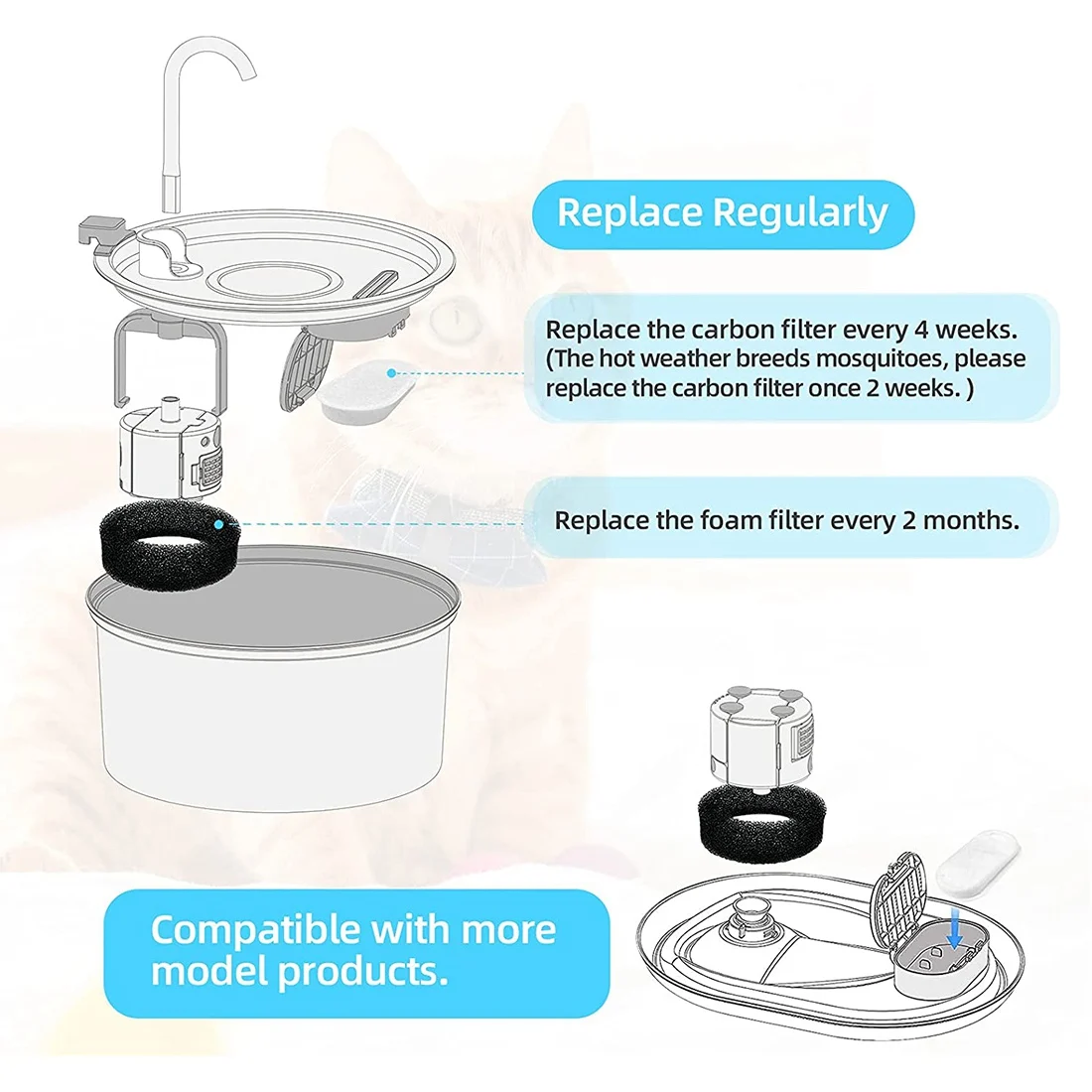 Replace Regularly

Replace the carbon filter every 4 weeks. (The hot weather breeds mosquitoes, please replace the carbon filter once 2 weeks. )

Replace the foam filter every 2 months.

Compatible with more model products.