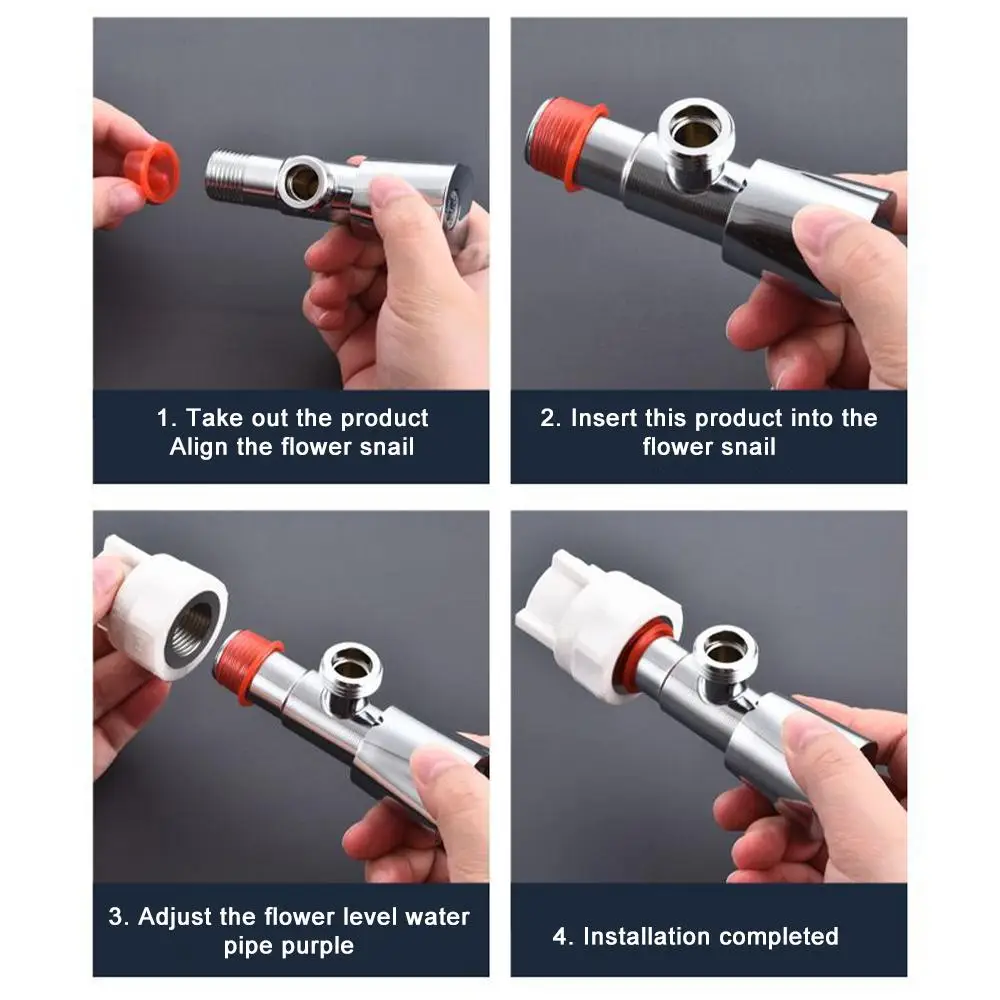 1. Take out the product
Align the flower snail

2. Insert this product into the flower snail

3. Adjust the flower level water pipe purple

4. Installation completed