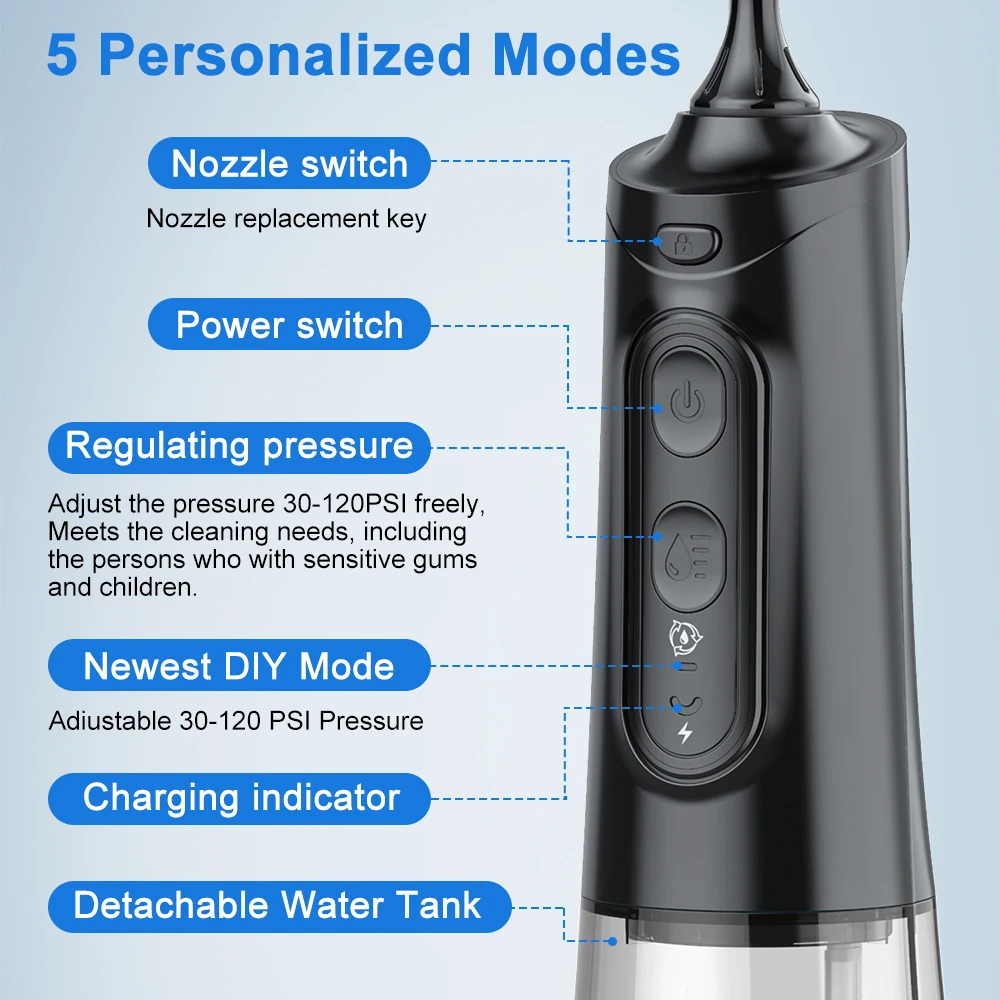 5 Personalized Modes

Nozzle switch

Nozzle replacement key

Power switch

Regulating pressure

Adjust the pressure 30-120PSI freely, Meets the cleaning needs, including the persons who with sensitive gums and children.

Newest DIY Mode

Adiustable 30-120 PSI Pressure

Charging indicator

Detachable Water Tank