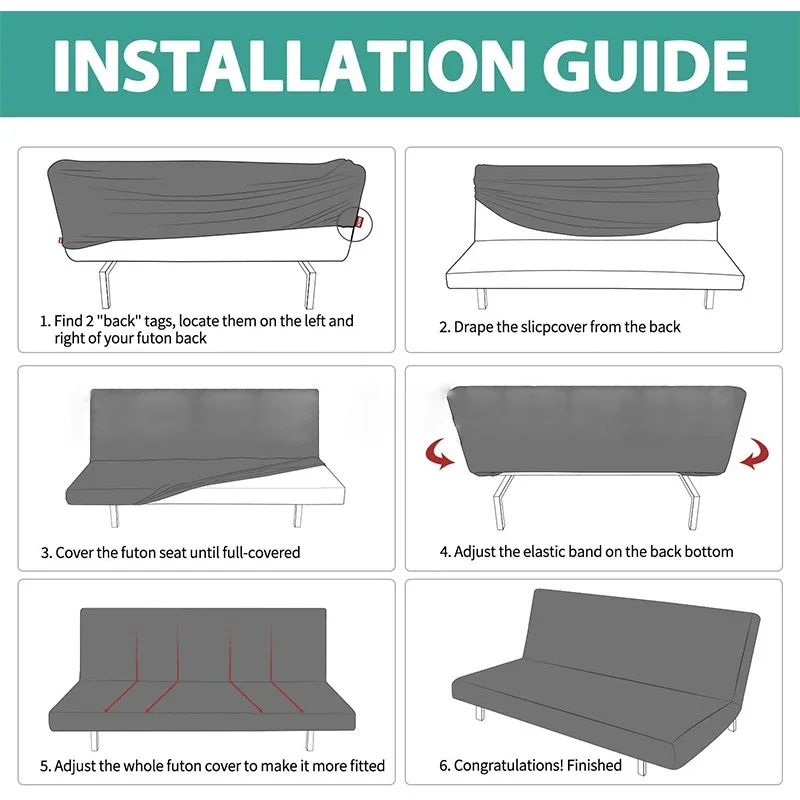 INSTALLATION GUIDE

1. Find 2 "back" tags, locate them on the left and right of your futon back

2. Drape the slicpcover from the back

3. Cover the futon seat until full-covered

4. Adjust the elastic band on the back bottom

5. Adjust the whole futon cover to make it more fitted

6. Congratulations! Finished