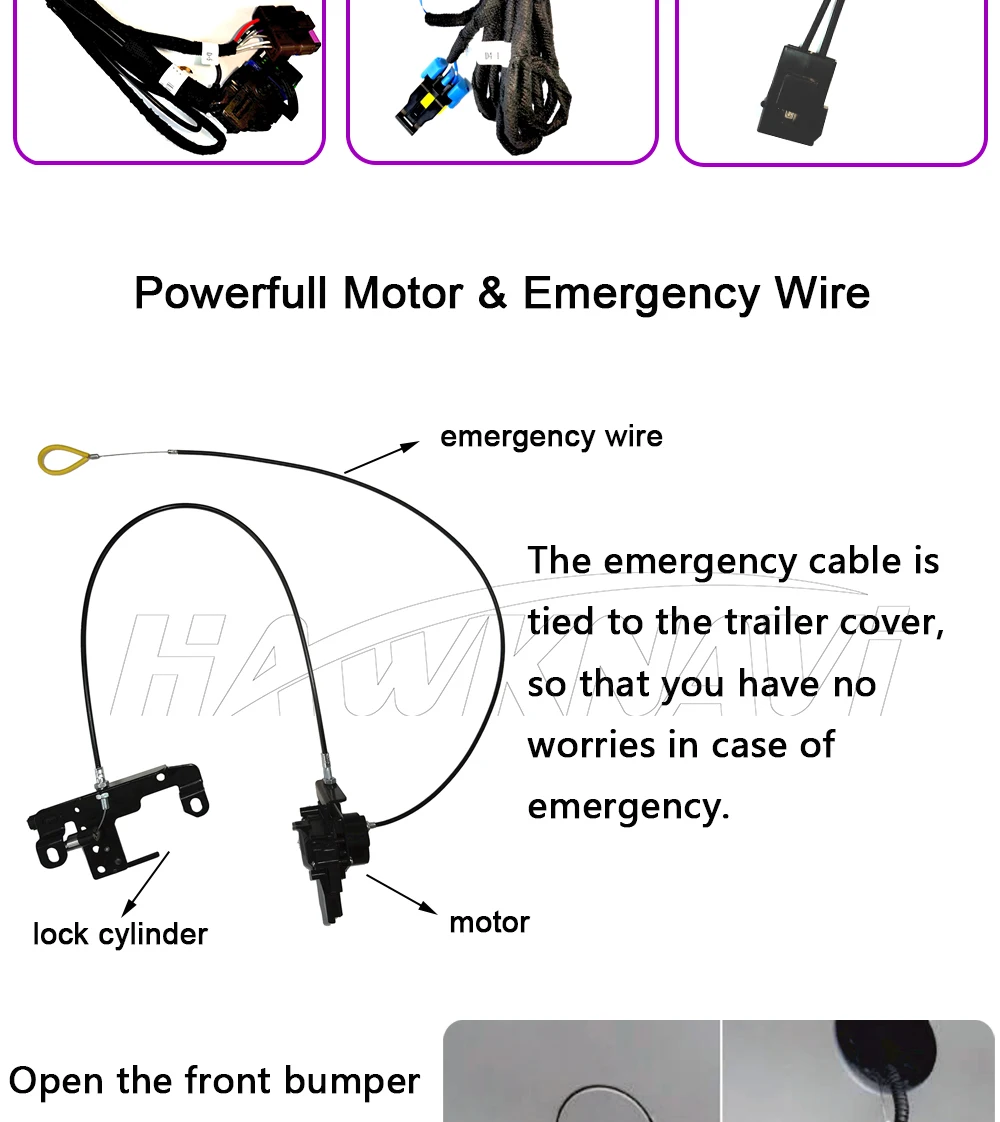 Powerfull Motor & Emergency Wire

emergency wire

The emergency cable is tied to the trailer cover, so that you have no worries in case of emergency.

HAWKNAVI

lock cylinder

motor

Open the front bumper