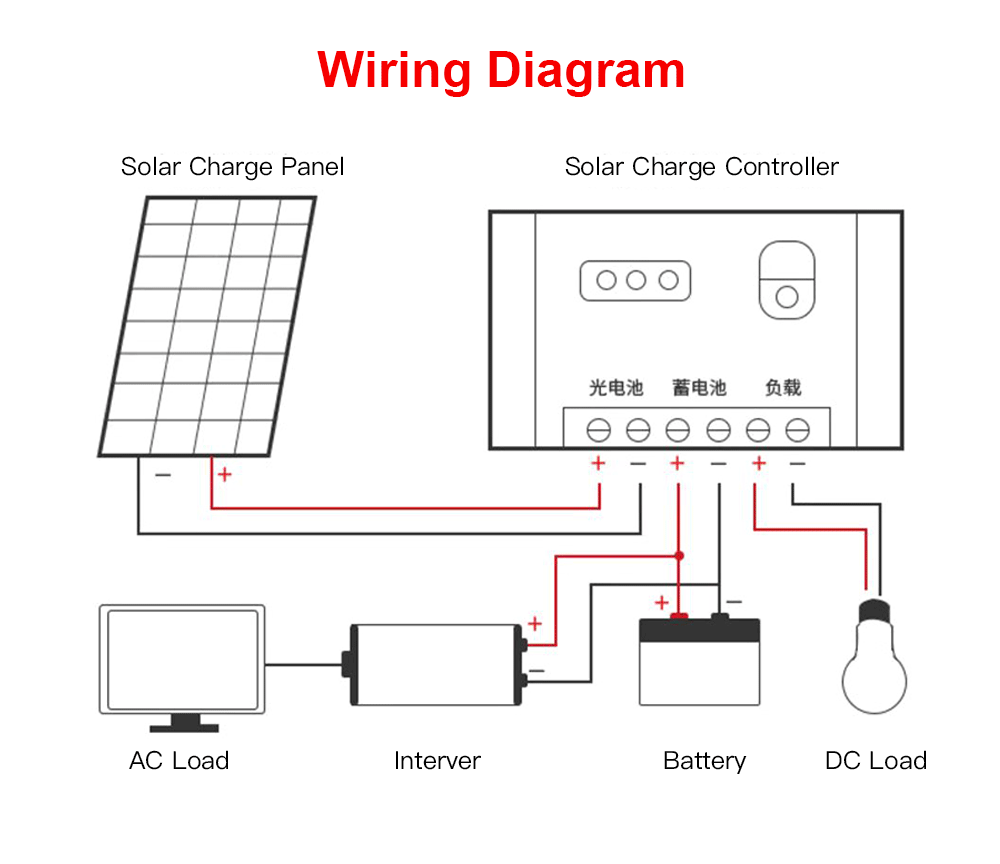 Wiring Diagram

Solar Charge Panel

Solar Charge Controller

光电池 蓄电池 负载

+ − + − + −

− +

+ −

+ −

AC Load

Interver

Battery

DC Load