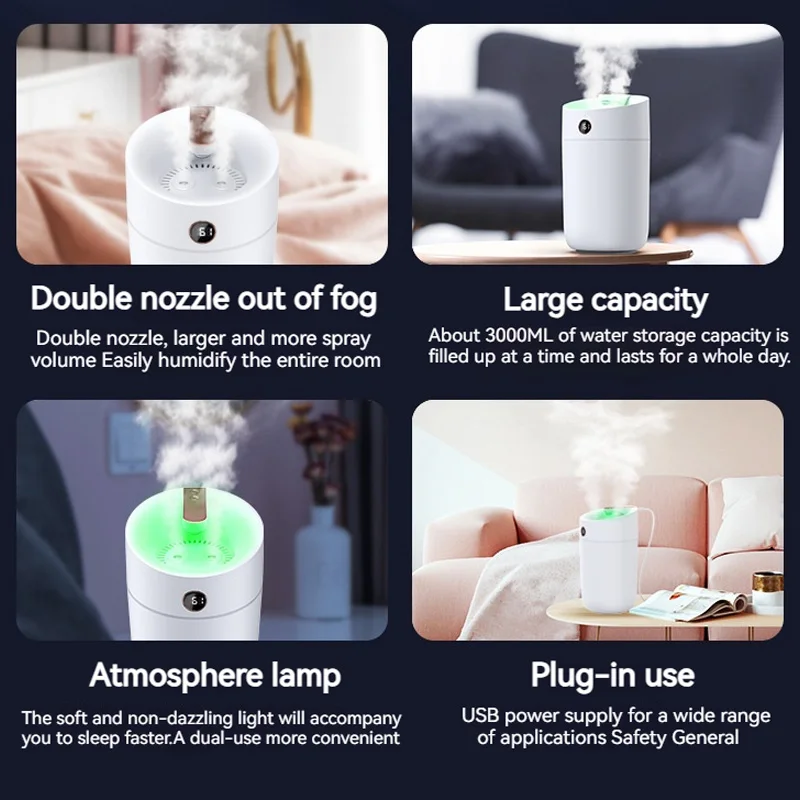 Double nozzle out of fog

Double nozzle, larger and more spray volume Easily humidify the entire room

Large capacity

About 3000ML of water storage capacity is filled up at a time and lasts for a whole day.

Atmosphere lamp

The soft and non-dazzling light will accompany you to sleep faster.A dual-use more convenient

Plug-in use

USB power supply for a wide range of applications Safety General