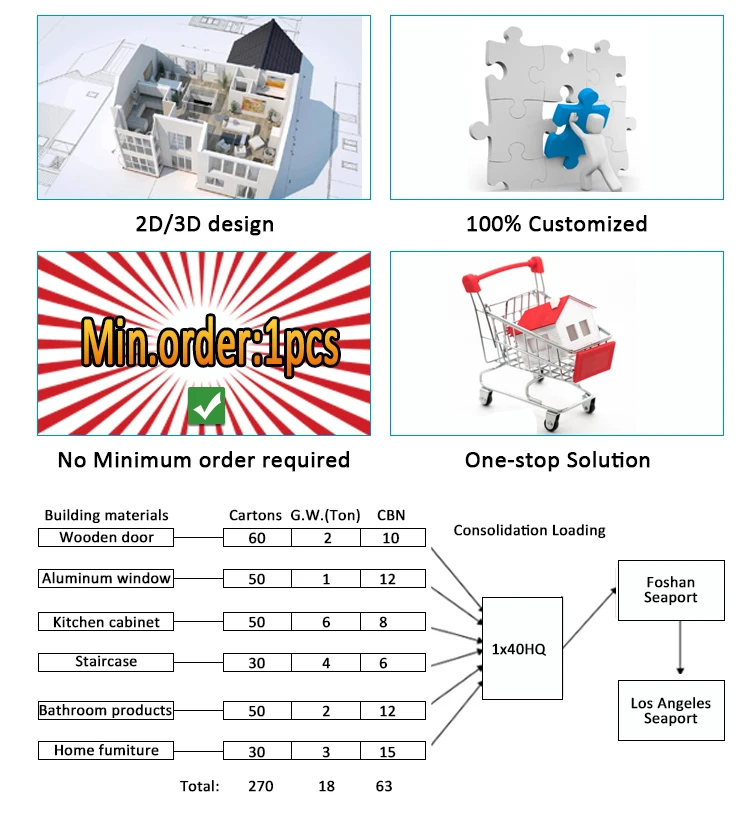 2D/3D design

100% Customized

Min.order:1pcs

No Minimum order required

One-stop Solution

| Building materials | Cartons | G.W.(Ton) | CBN |
|---|---|---|---|
| Wooden door | 60 | 2 | 10 |
| Aluminum window | 50 | 1 | 12 |
| Kitchen cabinet | 50 | 6 | 8 |
| Staircase | 30 | 4 | 6 |
| Bathroom products | 50 | 2 | 12 |
| Home fumiture | 30 | 3 | 15 |
| Total: | 270 | 18 | 63 |

Consolidation Loading

1x40HQ

Foshan Seaport

Los Angeles Seaport