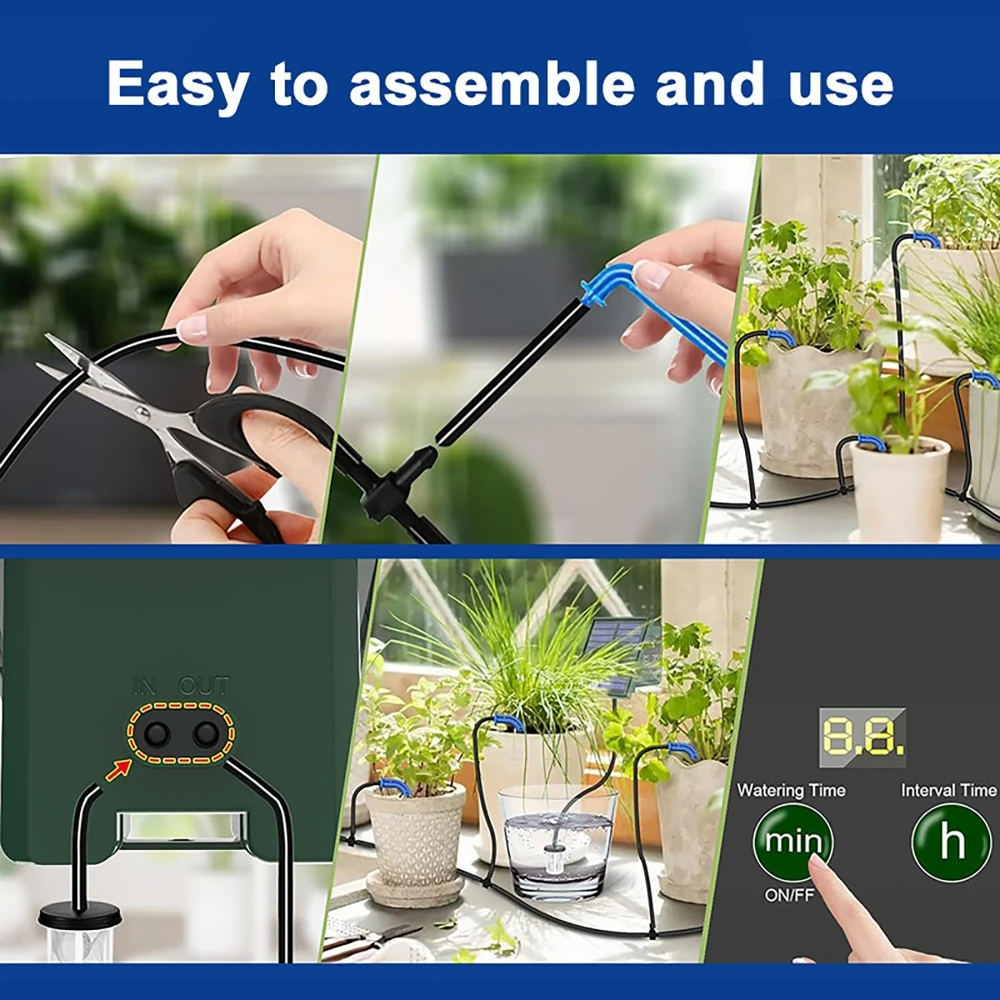 Easy to assemble and use

IN OUT

8.8.

Watering Time

Interval Time

min

h

ON/FF