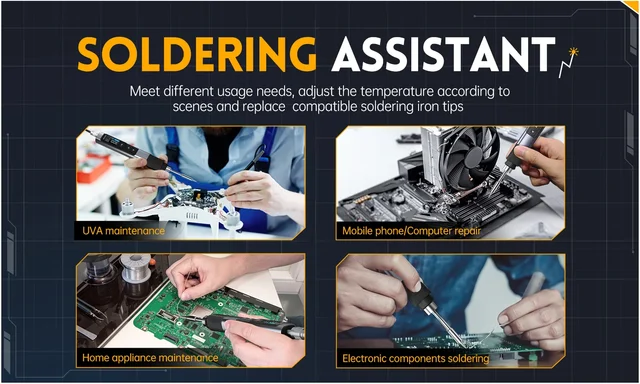 SOLDERING ASSISTANT

Meet different usage needs, adjust the temperature according to scenes and replace  compatible soldering iron tips

UVA maintenance

Mobile phone/Computer repair

Home appliance maintenance

Electronic components soldering