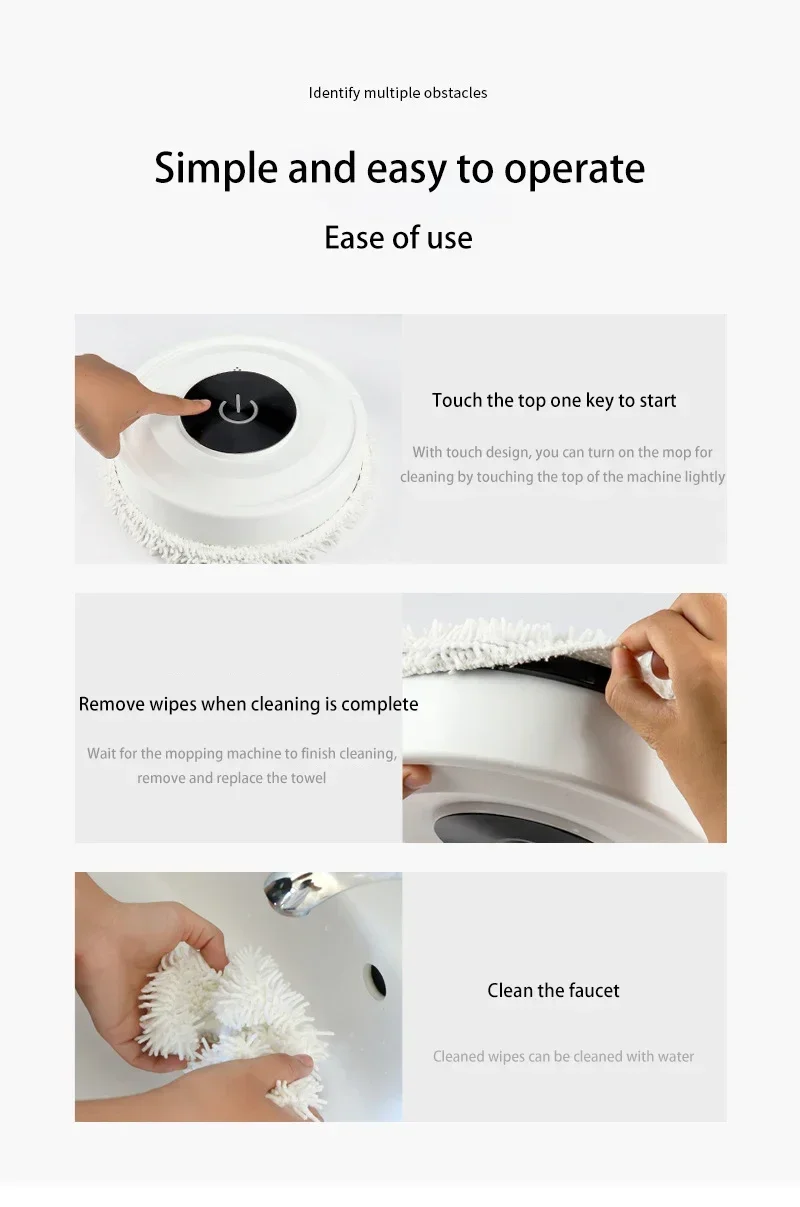 Identify multiple obstacles

Simple and easy to operate

Ease of use

Touch the top one key to start

With touch design, you can turn on the mop for cleaning by touching the top of the machine lightly

Remove wipes when cleaning is complete

Wait for the mopping machine to finish cleaning, remove and replace the towel

Clean the faucet

Cleaned wipes can be cleaned with water