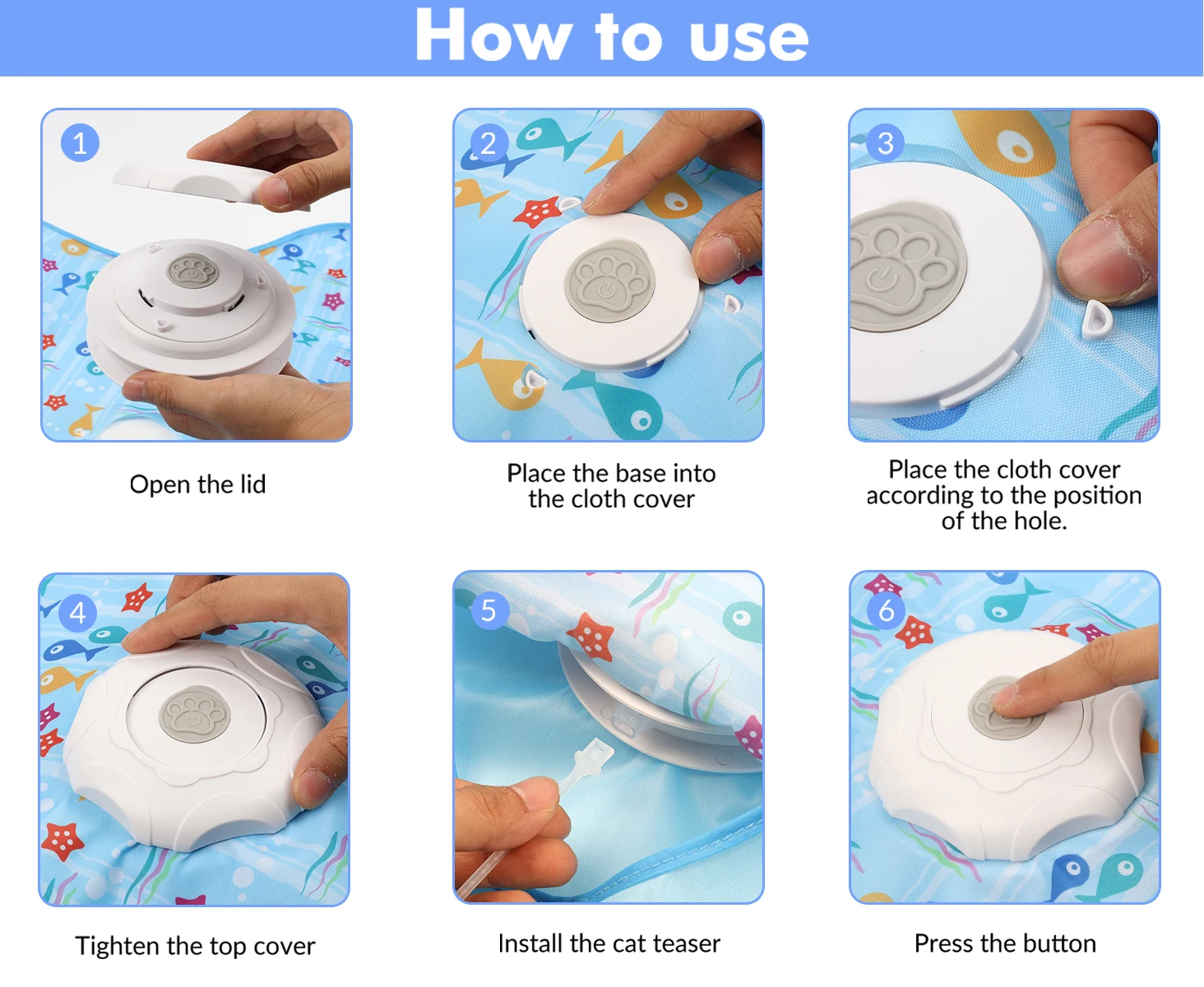 How to use

1
Open the lid

2
Place the base into the cloth cover

3
Place the cloth cover according to the position of the hole.

4
Tighten the top cover

5
Install the cat teaser

6
Press the button