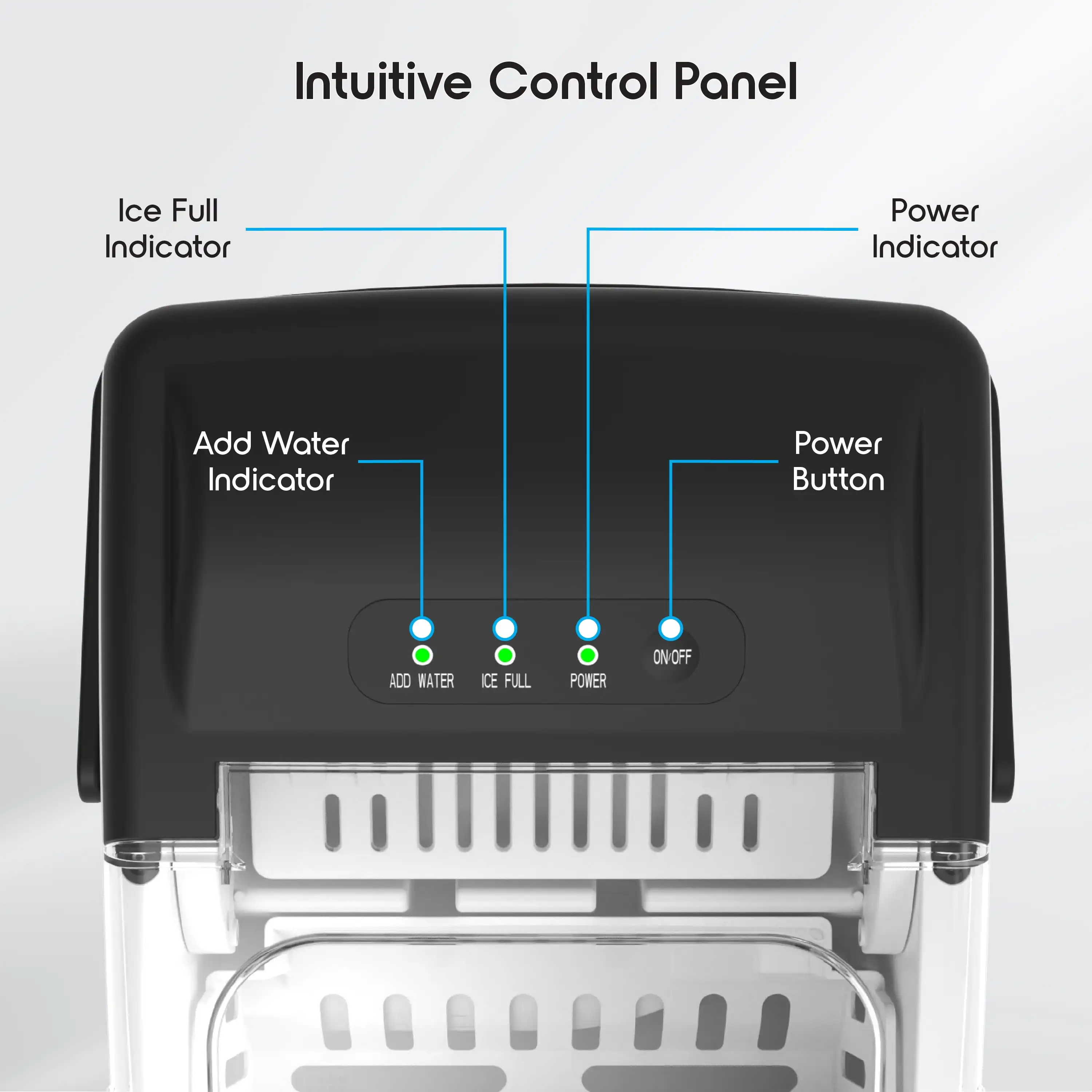 Intuitive Control Panel

Ice Full Indicator

Power Indicator

Add Water Indicator

Power Button

ADD WATER

ICE FULL

POWER

ON/OFF