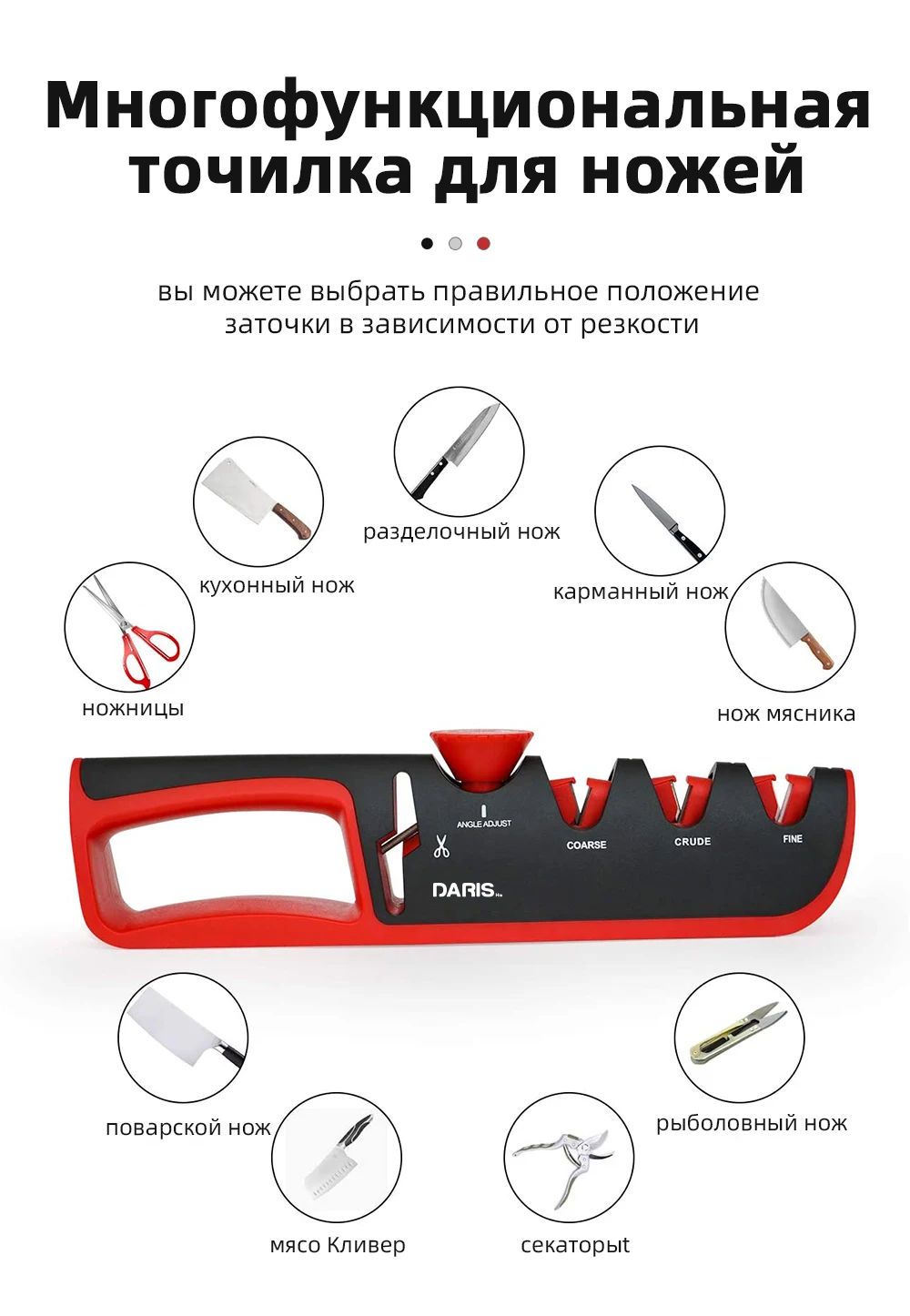 Многофункциональная точилка для ножей

вы можете выбрать правильное положение заточки в зависимости от резкости

разделочный нож

кухонный нож

карманный нож

ножницы

нож мясника

ANGLE ADJUST

COARSE

CRUDE

FINE

DARIS

поварской нож

рыболовный нож

мясо Кливер

секаторыt