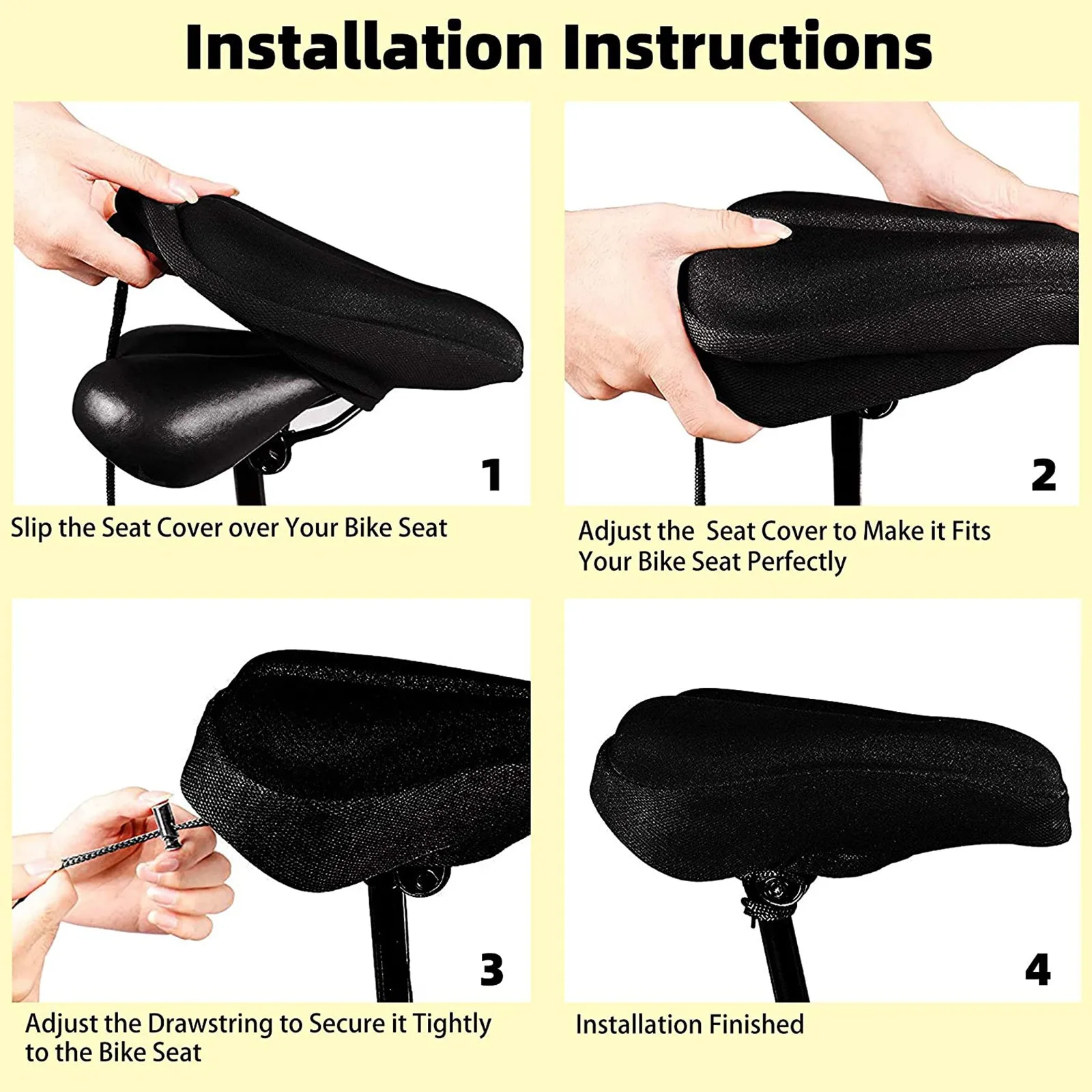 Installation Instructions

1

Slip the Seat Cover over Your Bike Seat

2

Adjust the  Seat Cover to Make it Fits Your Bike Seat Perfectly

3

Adjust the Drawstring to Secure it Tightly to the Bike Seat

4

Installation Finished