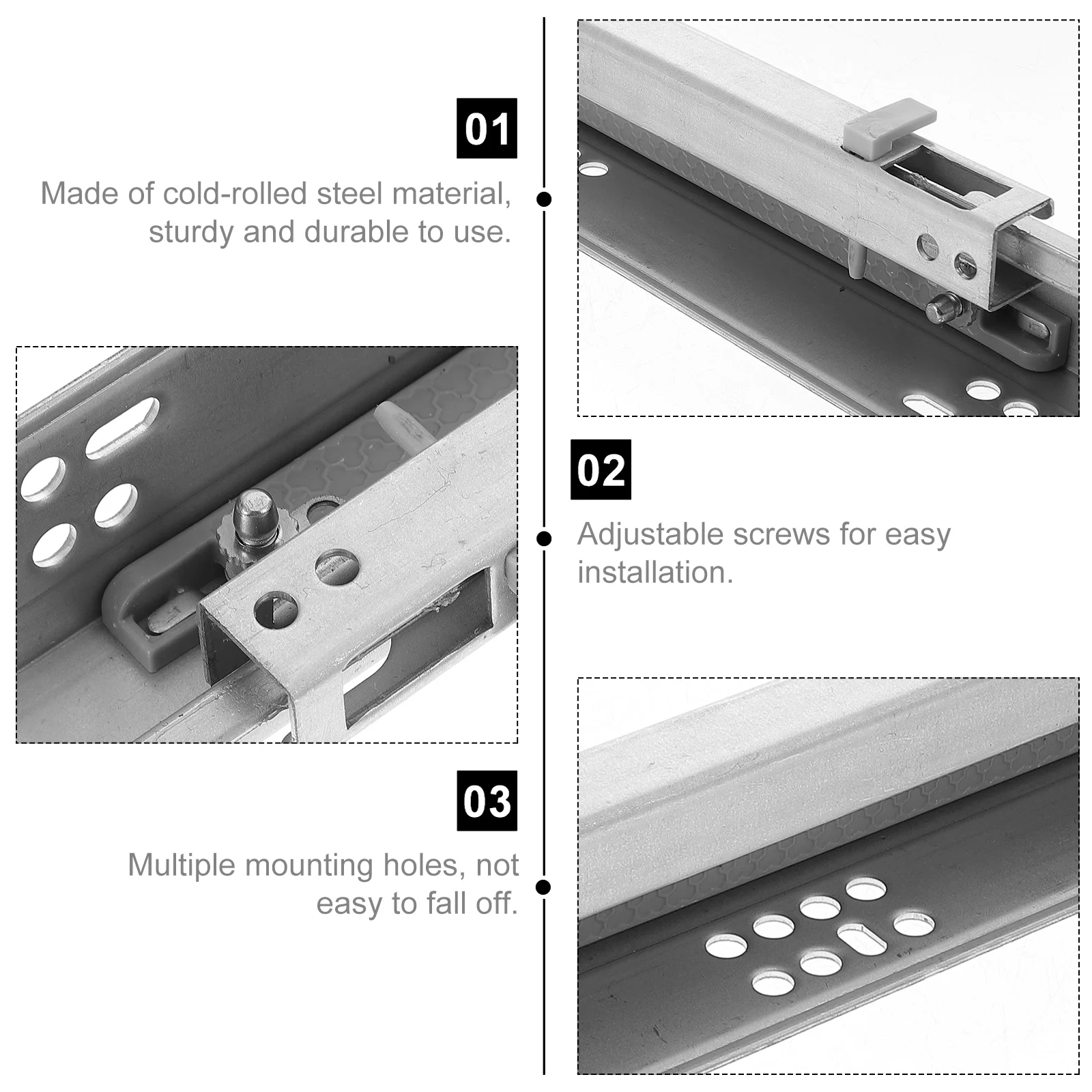 01

Made of cold-rolled steel material, sturdy and durable to use.

02

Adjustable screws for easy installation.

03

Multiple mounting holes, not easy to fall off.