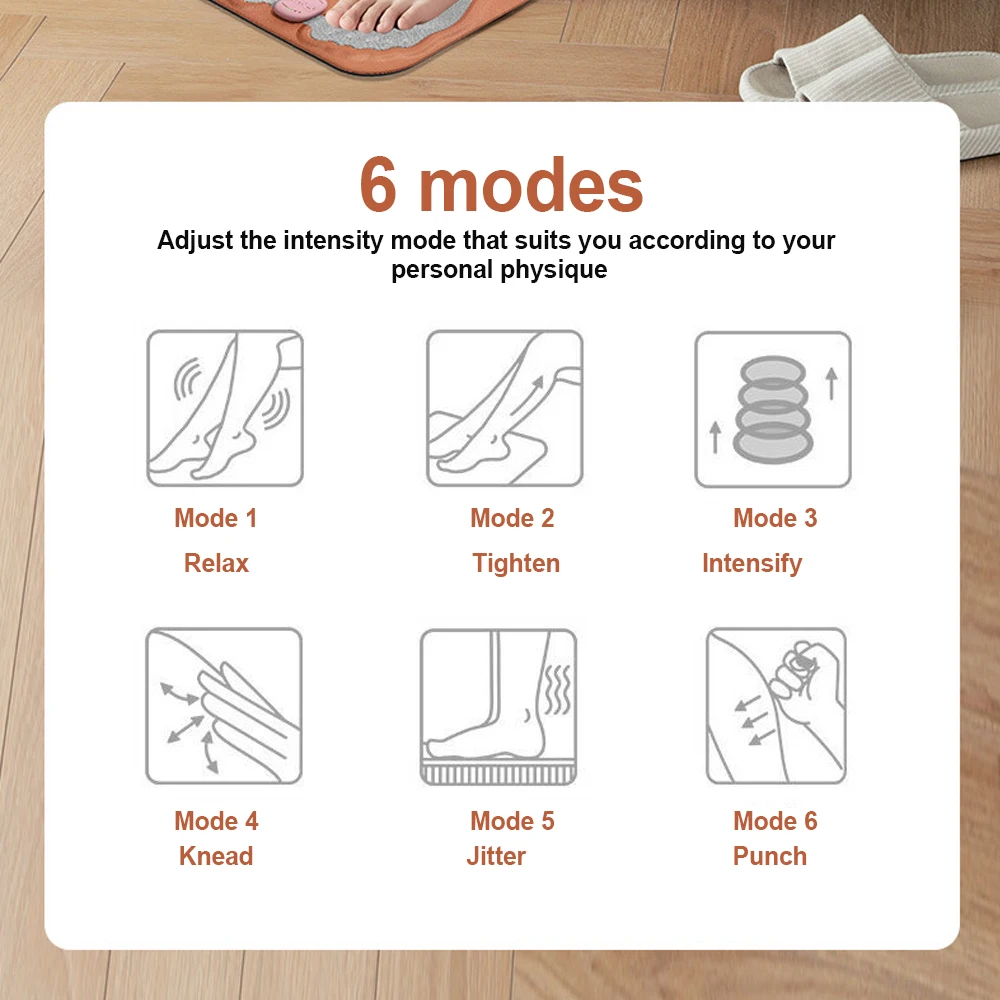 6 modes

Adjust the intensity mode that suits you according to your personal physique

Mode 1
Relax

Mode 2
Tighten

Mode 3
Intensify

Mode 4
Knead

Mode 5
Jitter

Mode 6
Punch