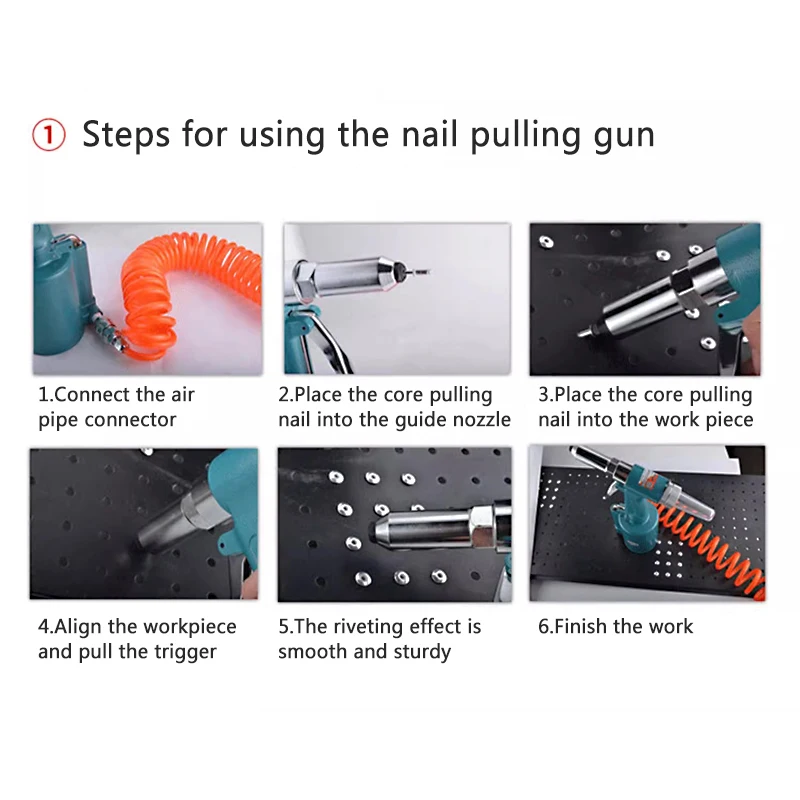 ① Steps for using the nail pulling gun

1.Connect the air pipe connector

2.Place the core pulling nail into the guide nozzle

3.Place the core pulling nail into the work piece

4.Align the workpiece and pull the trigger

5.The riveting effect is smooth and sturdy

6.Finish the work