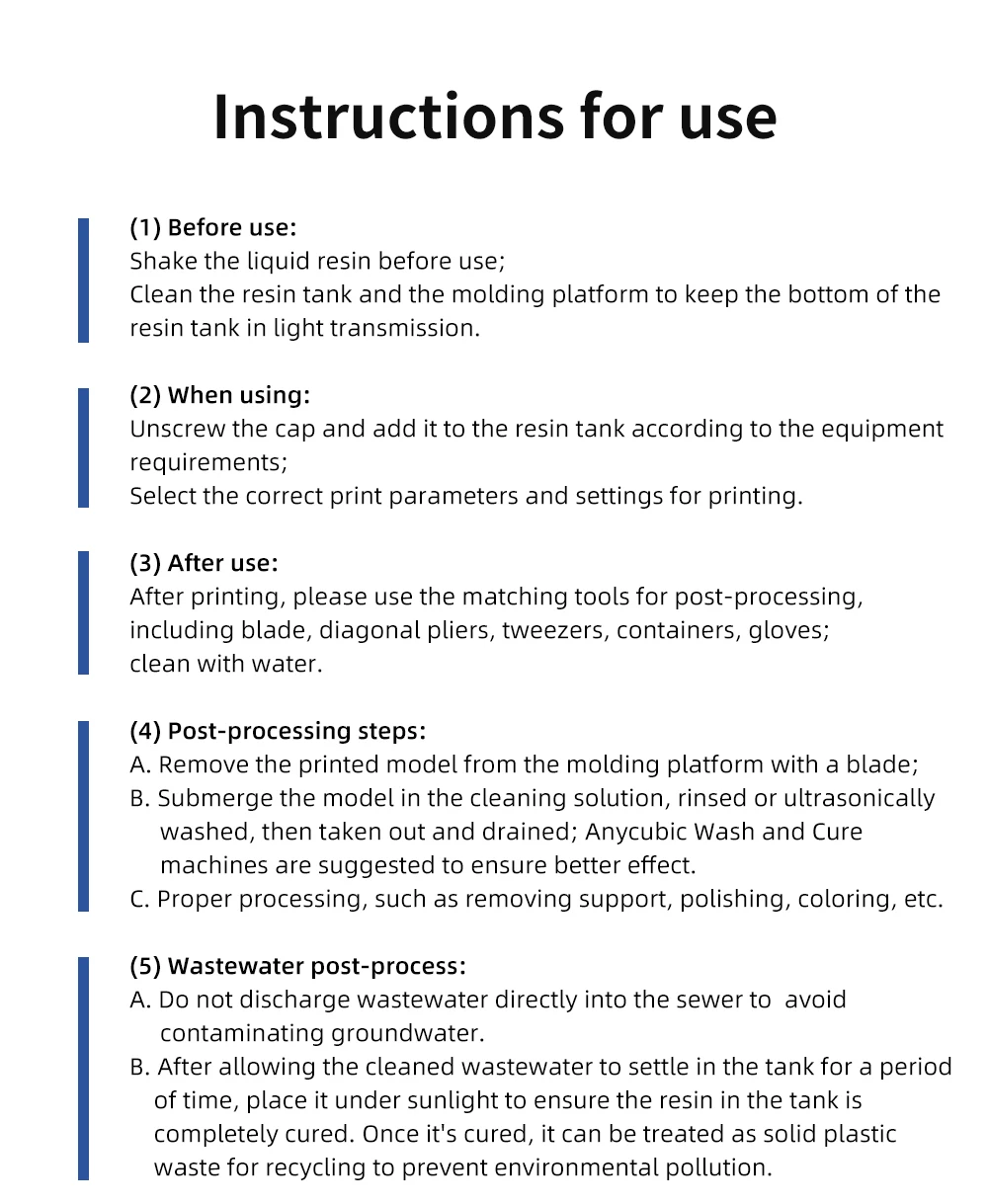 Instructions for use

(1) Before use:
Shake the liquid resin before use;
Clean the resin tank and the molding platform to keep the bottom of the resin tank in light transmission.

(2) When using:
Unscrew the cap and add it to the resin tank according to the equipment requirements;
Select the correct print parameters and settings for printing.

(3) After use:
After printing, please use the matching tools for post-processing, including blade, diagonal pliers, tweezers, containers, gloves;
clean with water.

(4) Post-processing steps:
A. Remove the printed model from the molding platform with a blade;
B. Submerge the model in the cleaning solution, rinsed or ultrasonically washed, then taken out and drained; Anycubic Wash and Cure machines are suggested to ensure better effect.
C. Proper processing, such as removing support, polishing, coloring, etc.

(5) Wastewater post-process:
A. Do not discharge wastewater directly into the sewer to avoid contaminating groundwater.
B. After allowing the cleaned wastewater to settle in the tank for a period of time, place it under sunlight to ensure the resin in the tank is completely cured. Once it's cured, it can be treated as solid plastic waste for recycling to prevent environmental pollution.