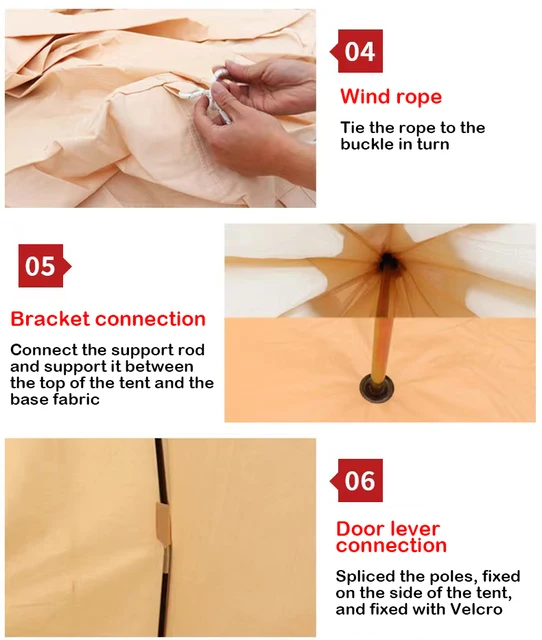 04

Wind rope

Tie the rope to the buckle in turn

05

Bracket connection

Connect the support rod and support it between the top of the tent and the base fabric

06

Door lever connection

Spliced the poles, fixed on the side of the tent, and fixed with Velcro