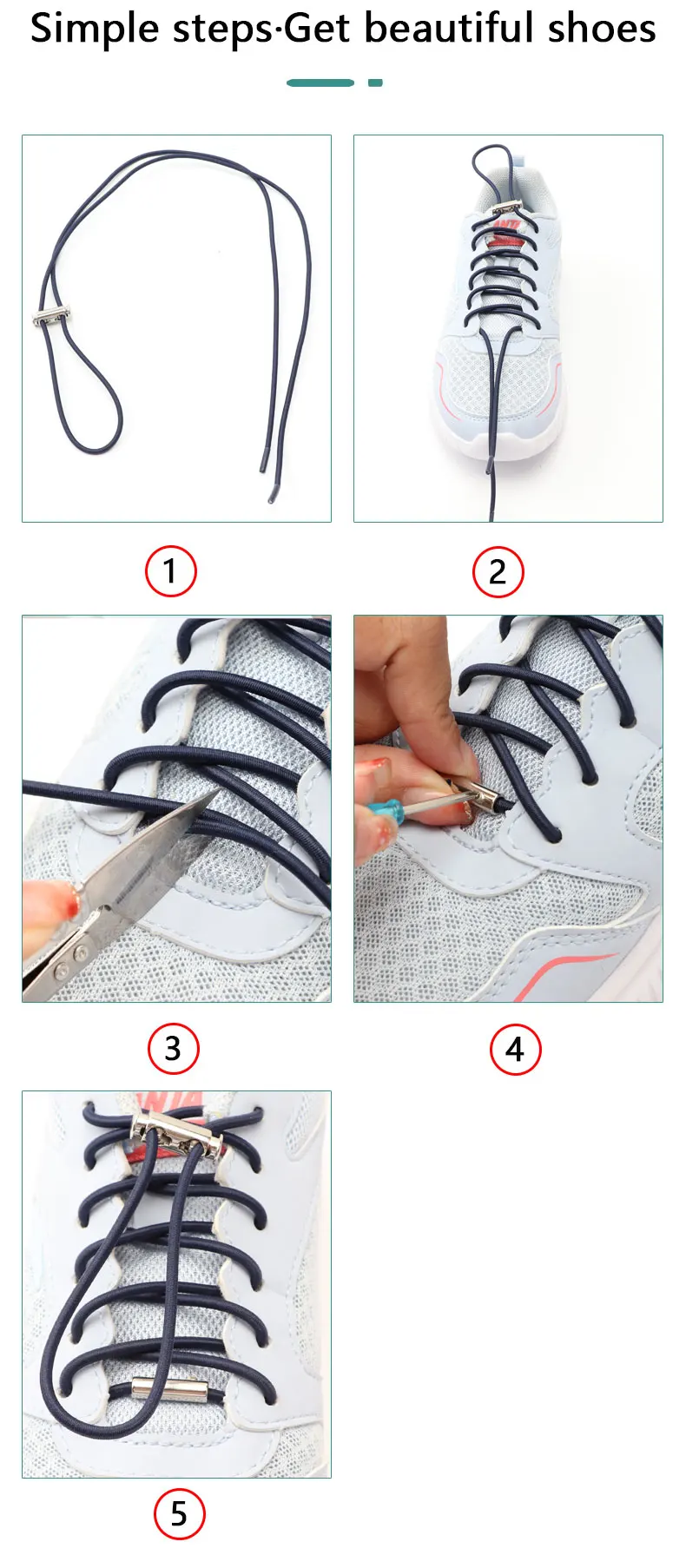 Simple steps·Get beautiful shoes

1

2

3

4

5