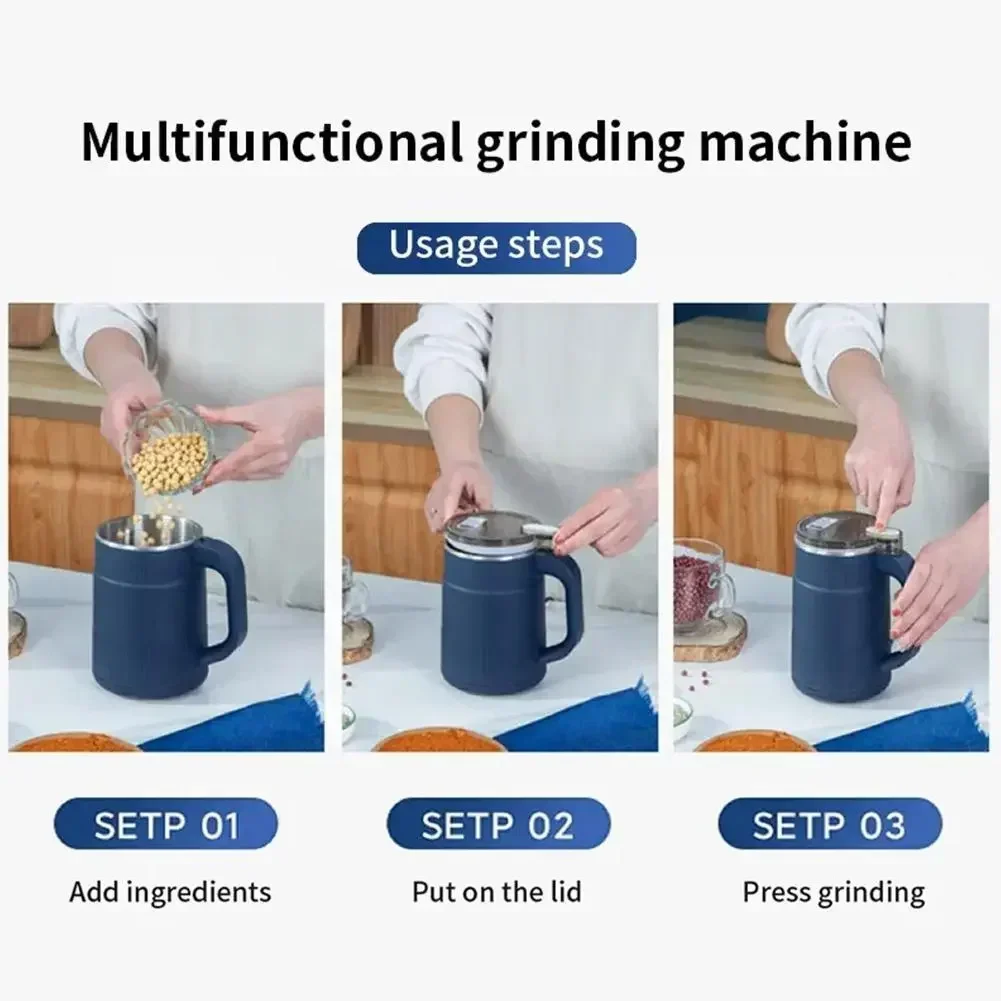 Multifunctional grinding machine

Usage steps

SETP 01

Add ingredients

SETP 02

Put on the lid

SETP 03

Press grinding