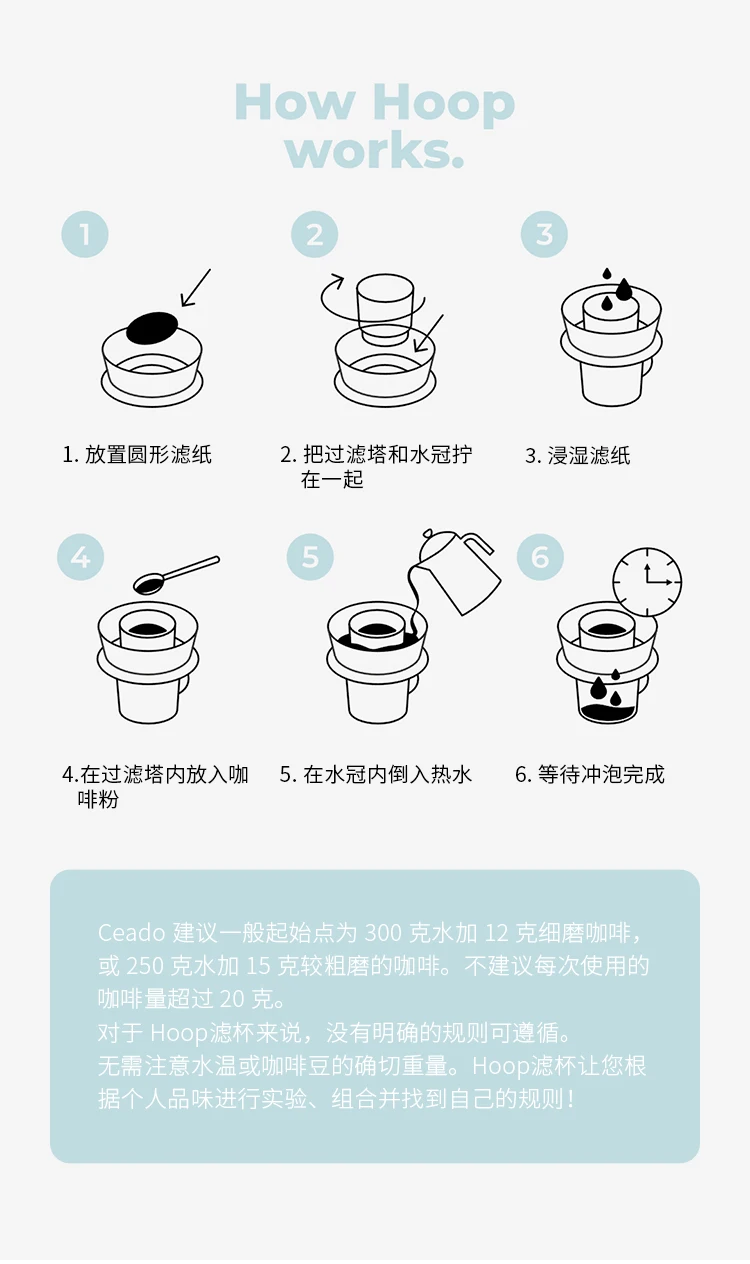 How Hoop works.

1

1. 放置圆形滤纸

2

2. 把过滤塔和水冠拧在一起

3

3. 浸湿滤纸

4

4.在过滤塔内放入咖啡粉

5

5. 在水冠内倒入热水

6

6. 等待冲泡完成

Ceado 建议一般起始点为 300 克水加 12 克细磨咖啡，或 250 克水加 15 克较粗磨的咖啡。不建议每次使用的咖啡量超过 20 克。
对于 Hoop滤杯来说，没有明确的规则可遵循。
无需注意水温或咖啡豆的确切重量。Hoop滤杯让您根据个人品味进行实验、组合并找到自己的规则！