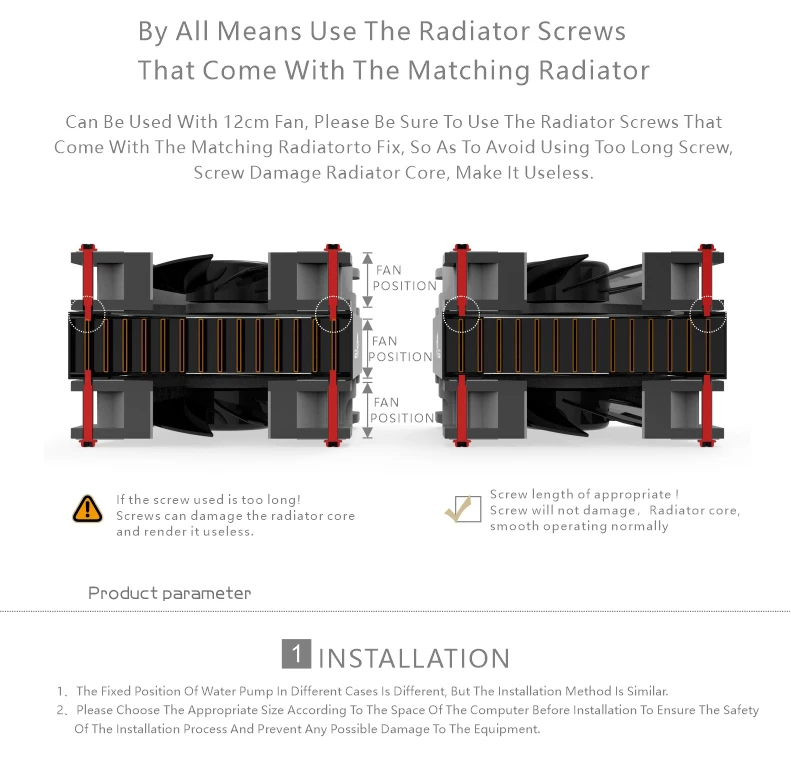 By All Means Use The Radiator Screws
That Come With The Matching Radiator

Can Be Used With 12cm Fan, Please Be Sure To Use The Radiator Screws That Come With The Matching Radiatorto Fix, So As To Avoid Using Too Long Screw, Screw Damage Radiator Core, Make It Useless.

FAN POSITION
FAN POSITION
FAN POSITION

If the screw used is too long!
Screws can damage the radiator core and render it useless.

Screw length of appropriate !
Screw will not damage， Radiator core, smooth operating normally

Product parameter

1 INSTALLATION

1. The Fixed Position Of Water Pump In Different Cases Is Different, But The Installation Method Is Similar.
2. Please Choose The Appropriate Size According To The Space Of The Computer Before Installation To Ensure The Safety Of The Installation Process And Prevent Any Possible Damage To The Equipment.