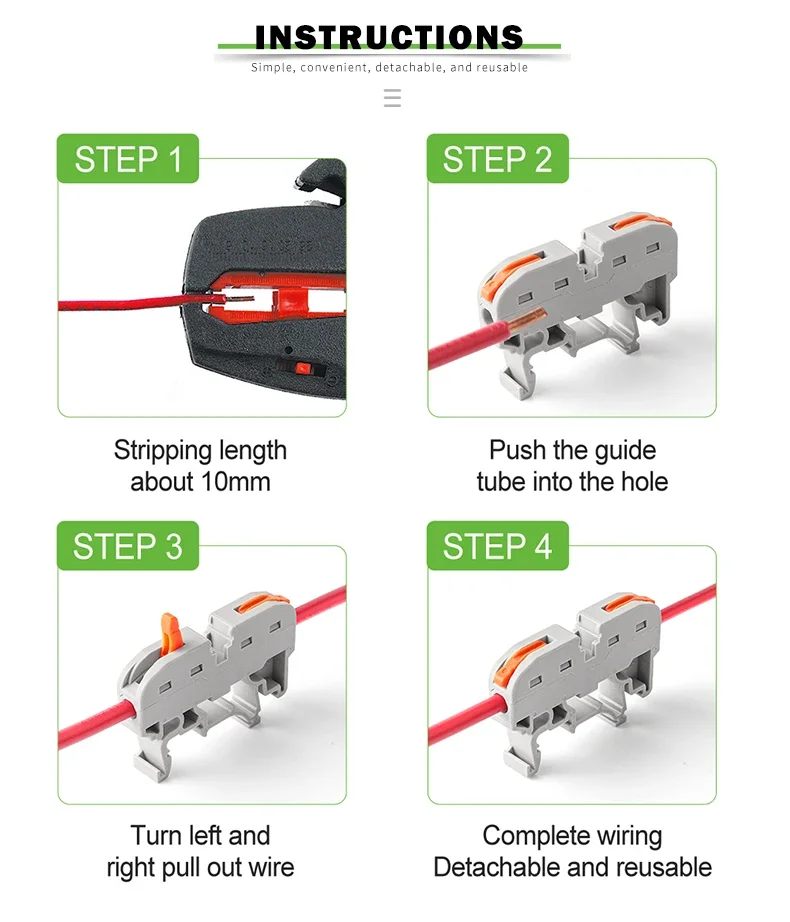 INSTRUCTIONS

Simple, convenient, detachable, and reusable

STEP 1

Stripping length about 10mm

STEP 2

Push the guide tube into the hole

STEP 3

Turn left and right pull out wire

STEP 4

Complete wiring Detachable and reusable