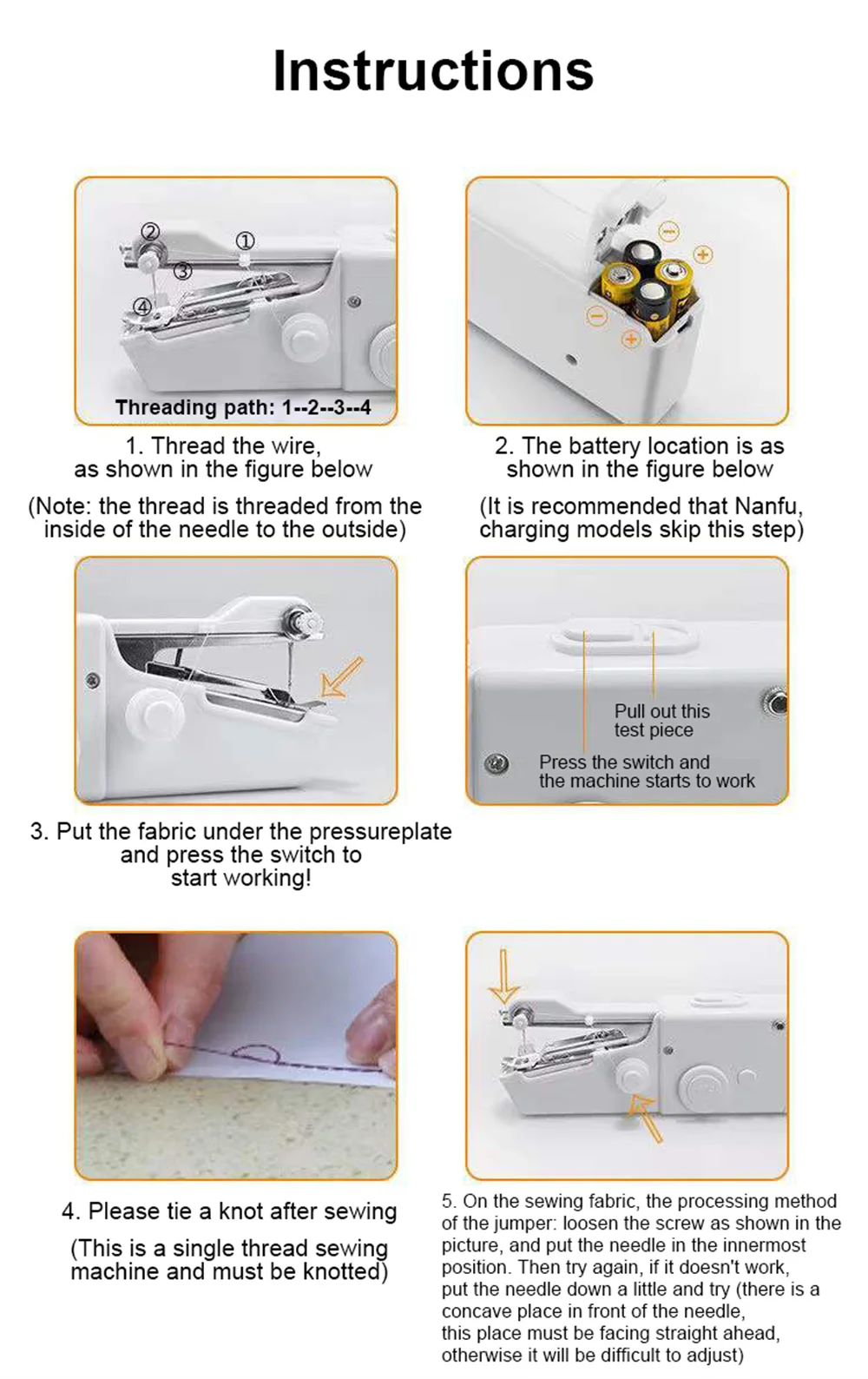 Instructions

②
①
③
④
Threading path: 1--2--3--4

1. Thread the wire, as shown in the figure below

(Note: the thread is threaded from the inside of the needle to the outside)

2. The battery location is as shown in the figure below

(It is recommended that Nanfu, charging models skip this step)

Pull out this test piece

Press the switch and the machine starts to work

3. Put the fabric under the pressureplate and press the switch to start working!

4. Please tie a knot after sewing

(This is a single thread sewing machine and must be knotted)

5. On the sewing fabric, the processing method of the jumper: loosen the screw as shown in the picture, and put the needle in the innermost position. Then try again, if it doesn't work, put the needle down a little and try (there is a concave place in front of the needle, this place must be facing straight ahead, otherwise it will be difficult to adjust)