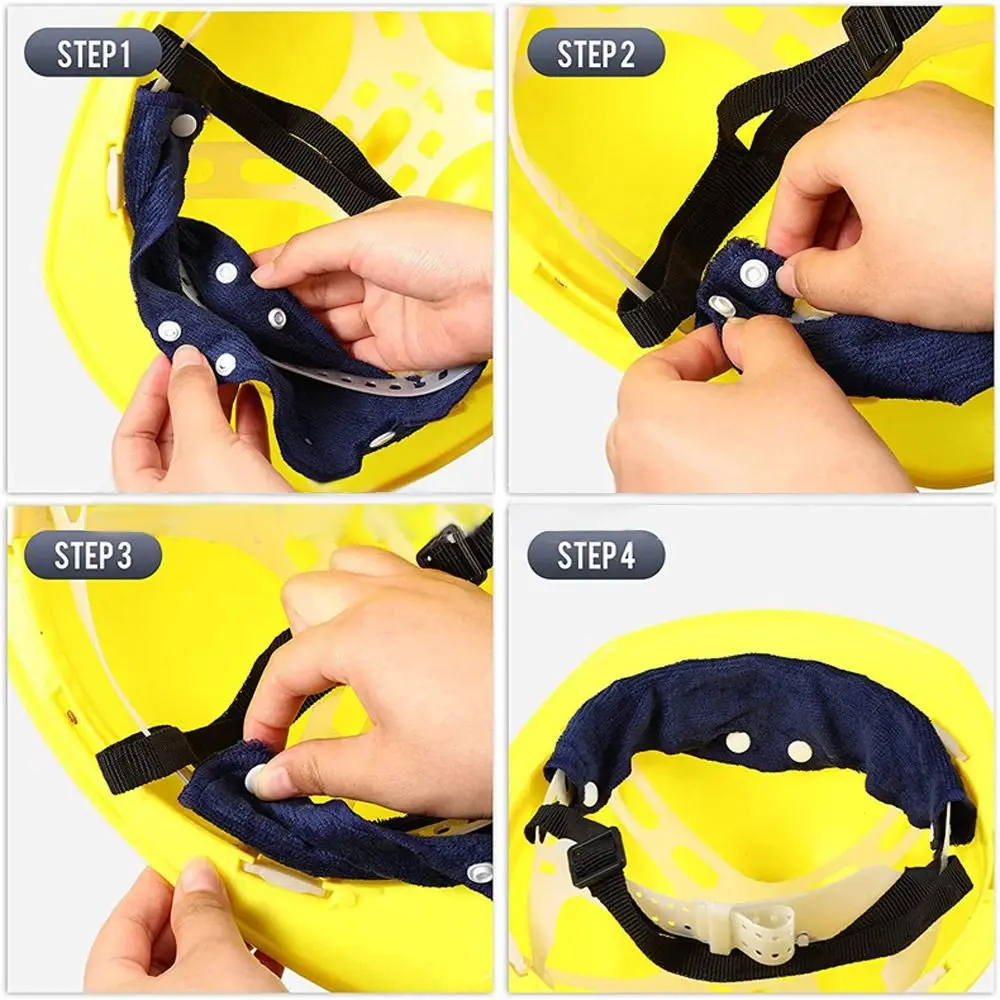 STEP 1

STEP 2

STEP 3

STEP 4