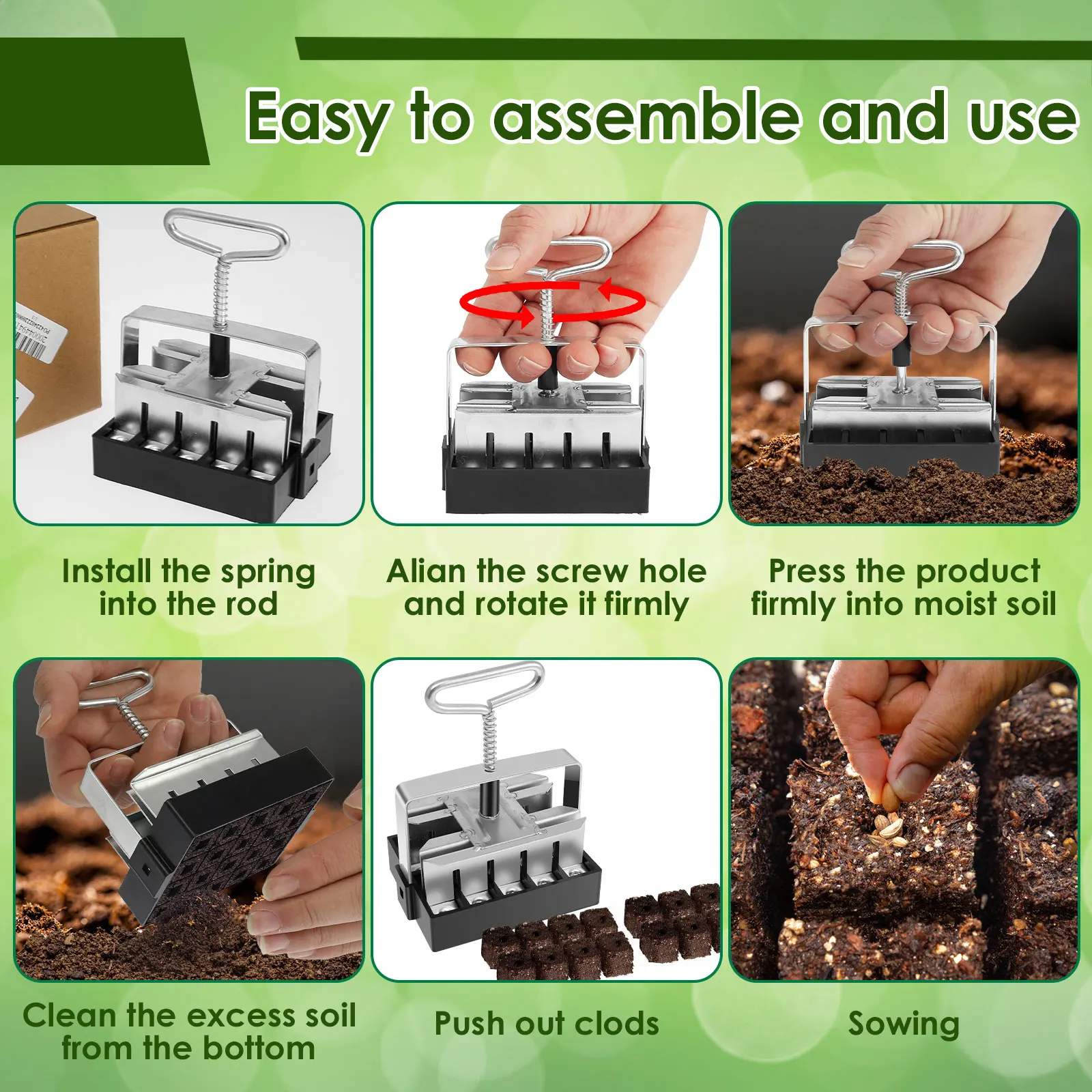 Easy to assemble and use

Install the spring into the rod

Alian the screw hole and rotate it firmly

Press the product firmly into moist soil

Clean the excess soil from the bottom

Push out clods

Sowing