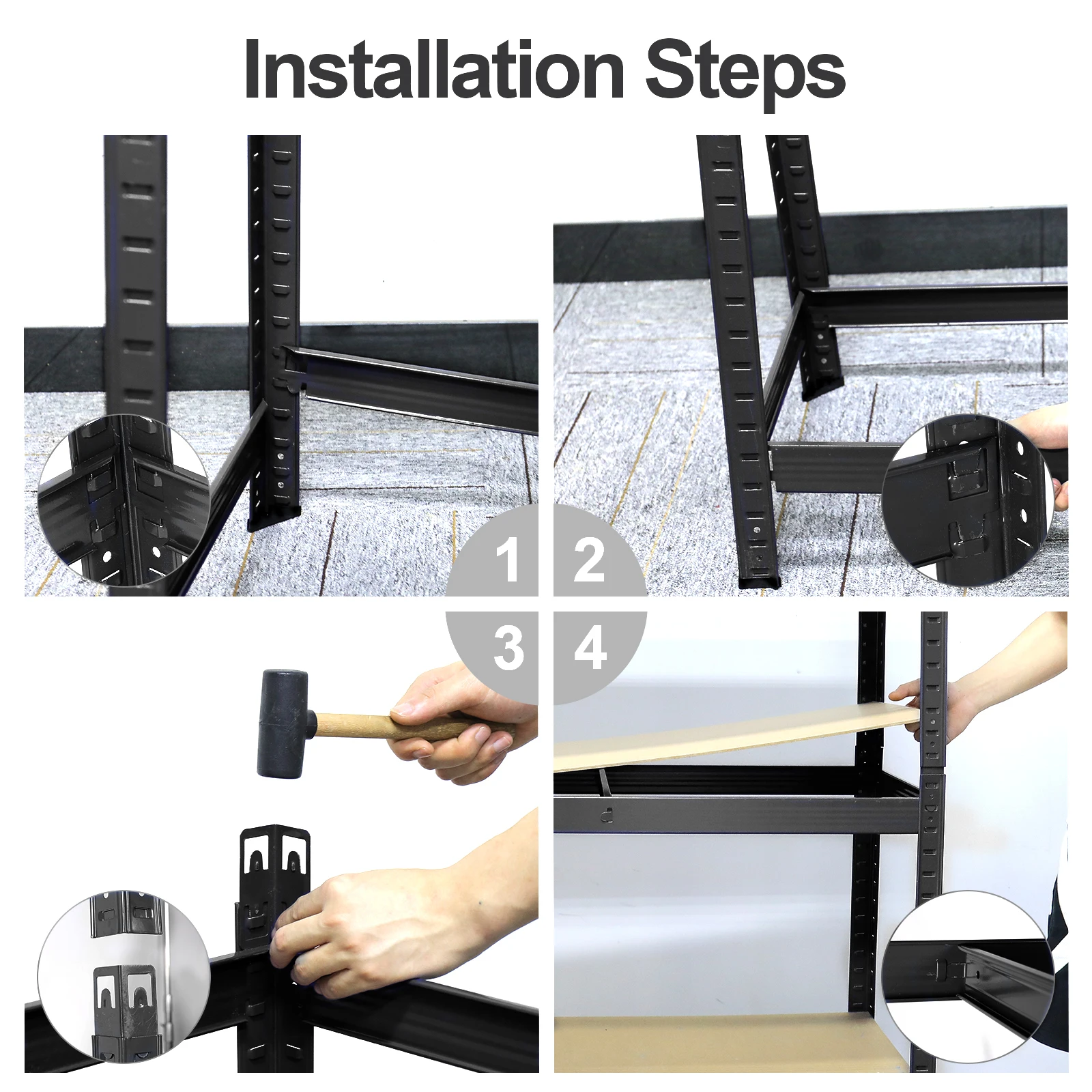 Installation Steps

1

2

3

4