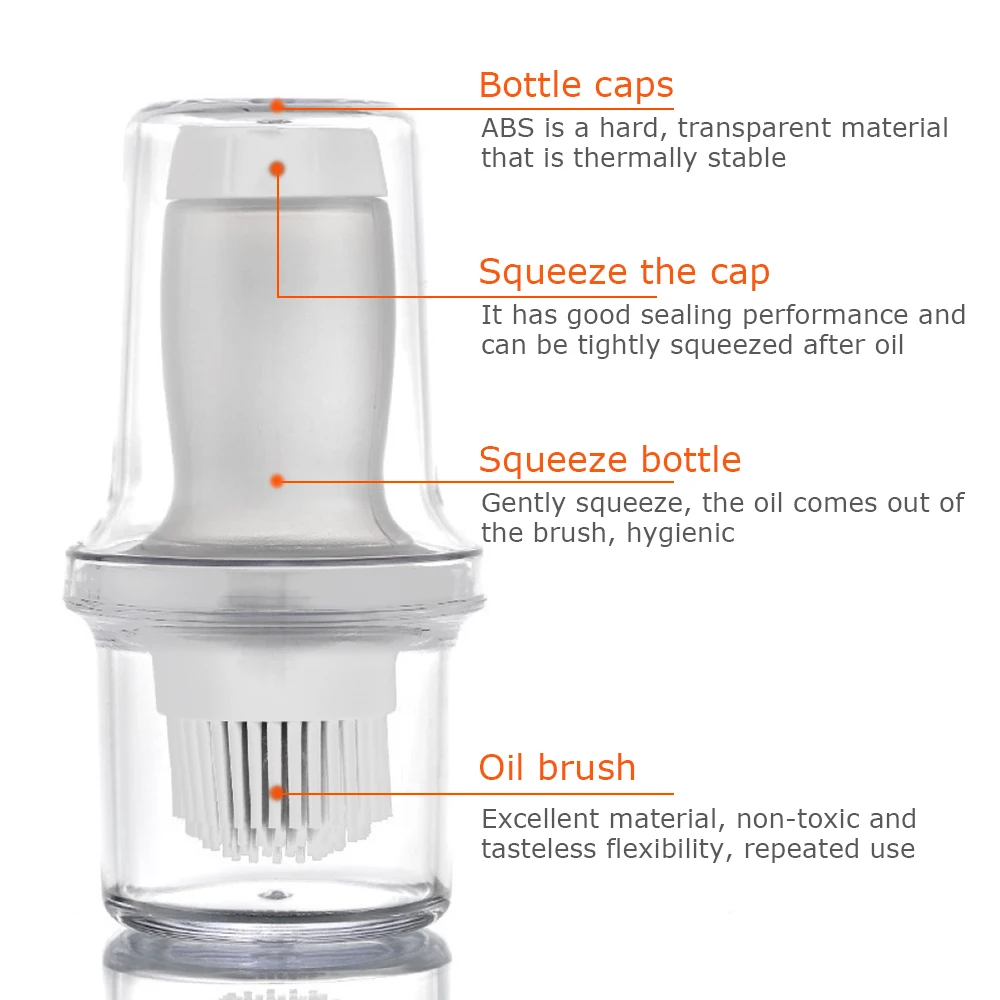 Bottle caps
ABS is a hard, transparent material that is thermally stable

Squeeze the cap
It has good sealing performance and can be tightly squeezed after oil

Squeeze bottle
Gently squeeze, the oil comes out of the brush, hygienic

Oil brush
Excellent material, non-toxic and tasteless flexibility, repeated use