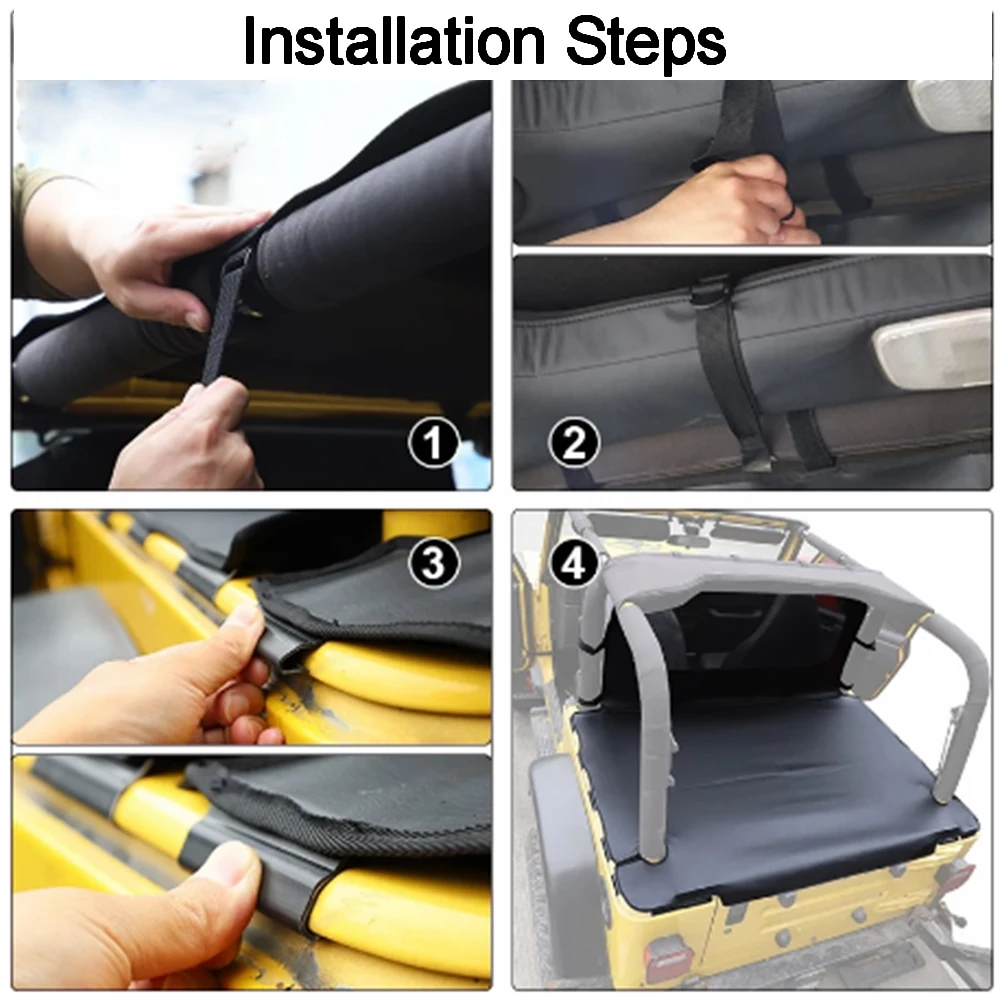 Installation Steps

1

2

3

4