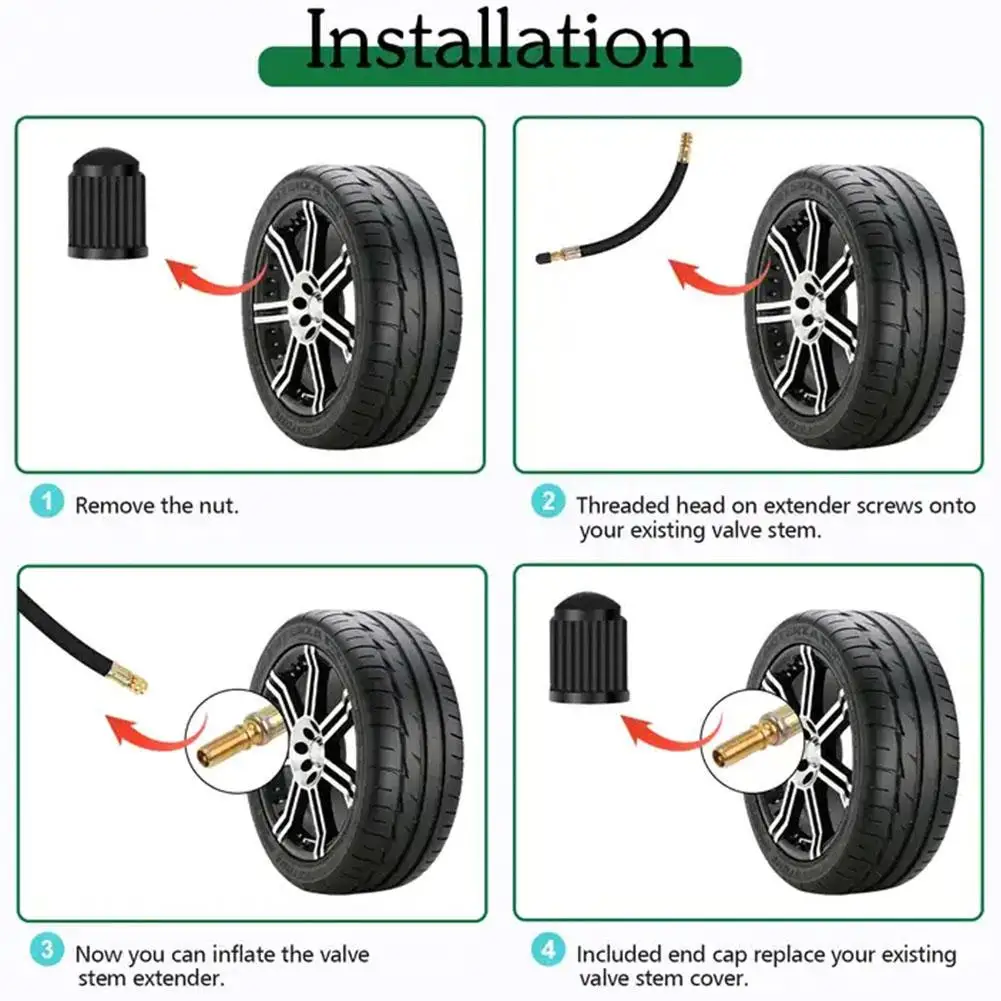 Installation

1 Remove the nut.

2 Threaded head on extender screws onto your existing valve stem.

3 Now you can inflate the valve stem extender.

4 Included end cap replace your existing valve stem cover.