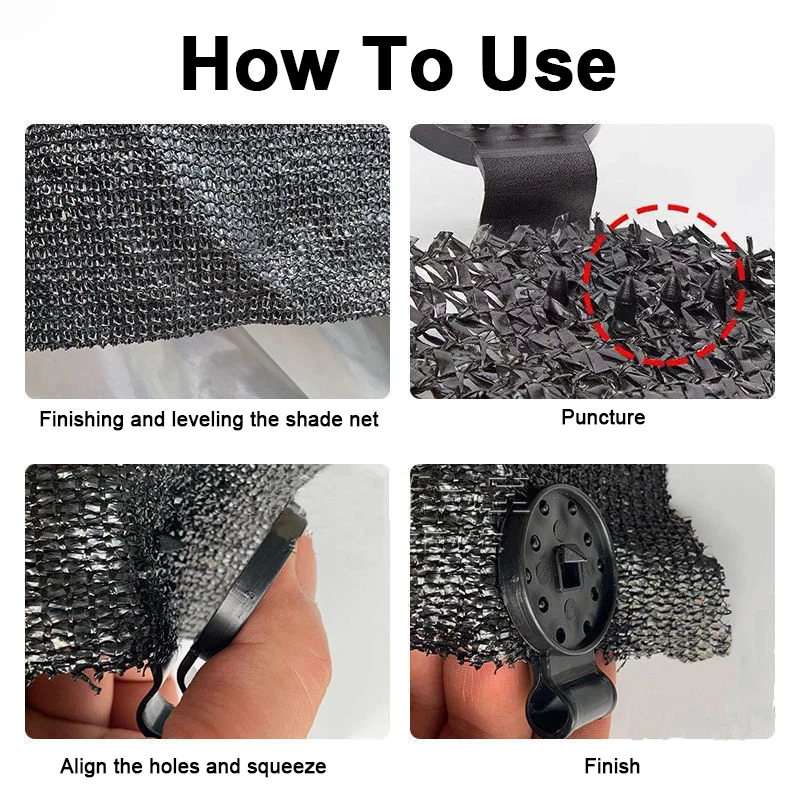 How To Use

Finishing and leveling the shade net

Puncture

Align the holes and squeeze

Finish