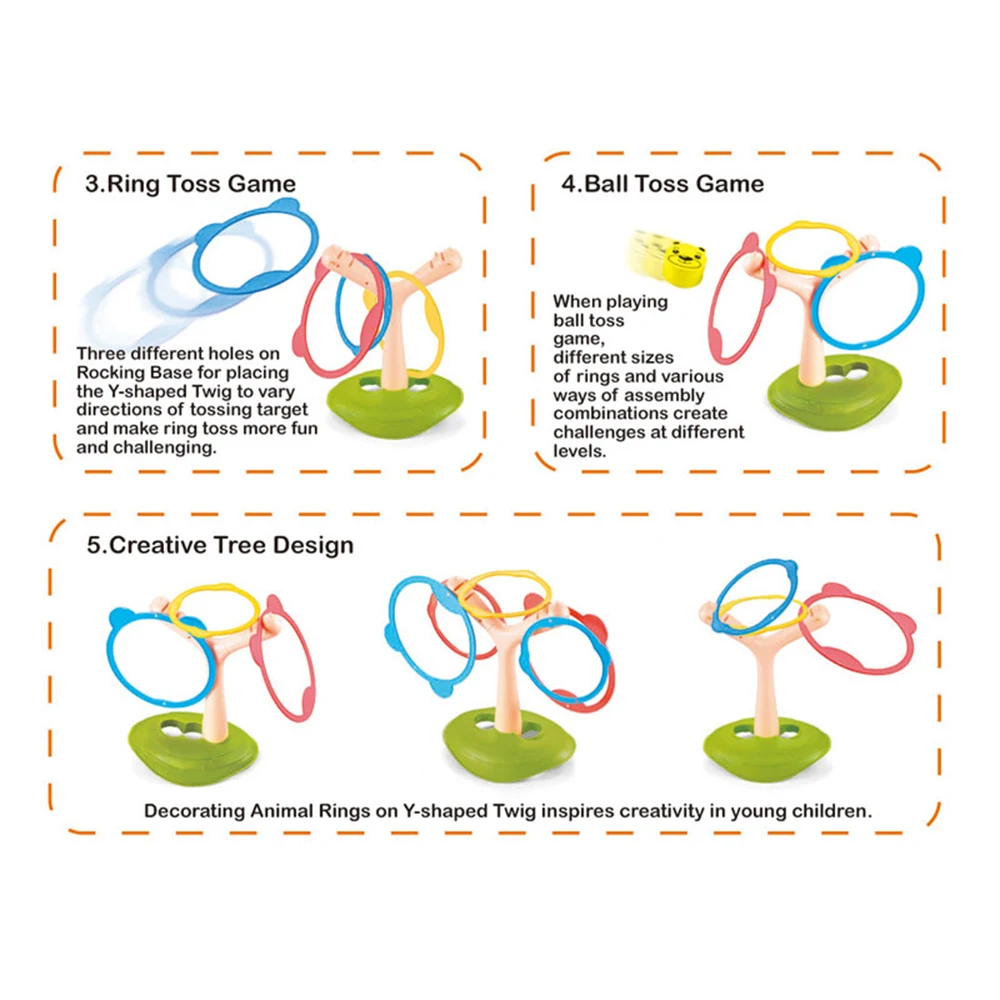 3.Ring Toss Game

Three different holes on Rocking Base for placing the Y-shaped Twig to vary directions of tossing target and make ring toss more fun and challenging.

4.Ball Toss Game

When playing ball toss game, different sizes of rings and various ways of assembly combinations create challenges at different levels.

5.Creative Tree Design

Decorating Animal Rings on Y-shaped Twig inspires creativity in young children.