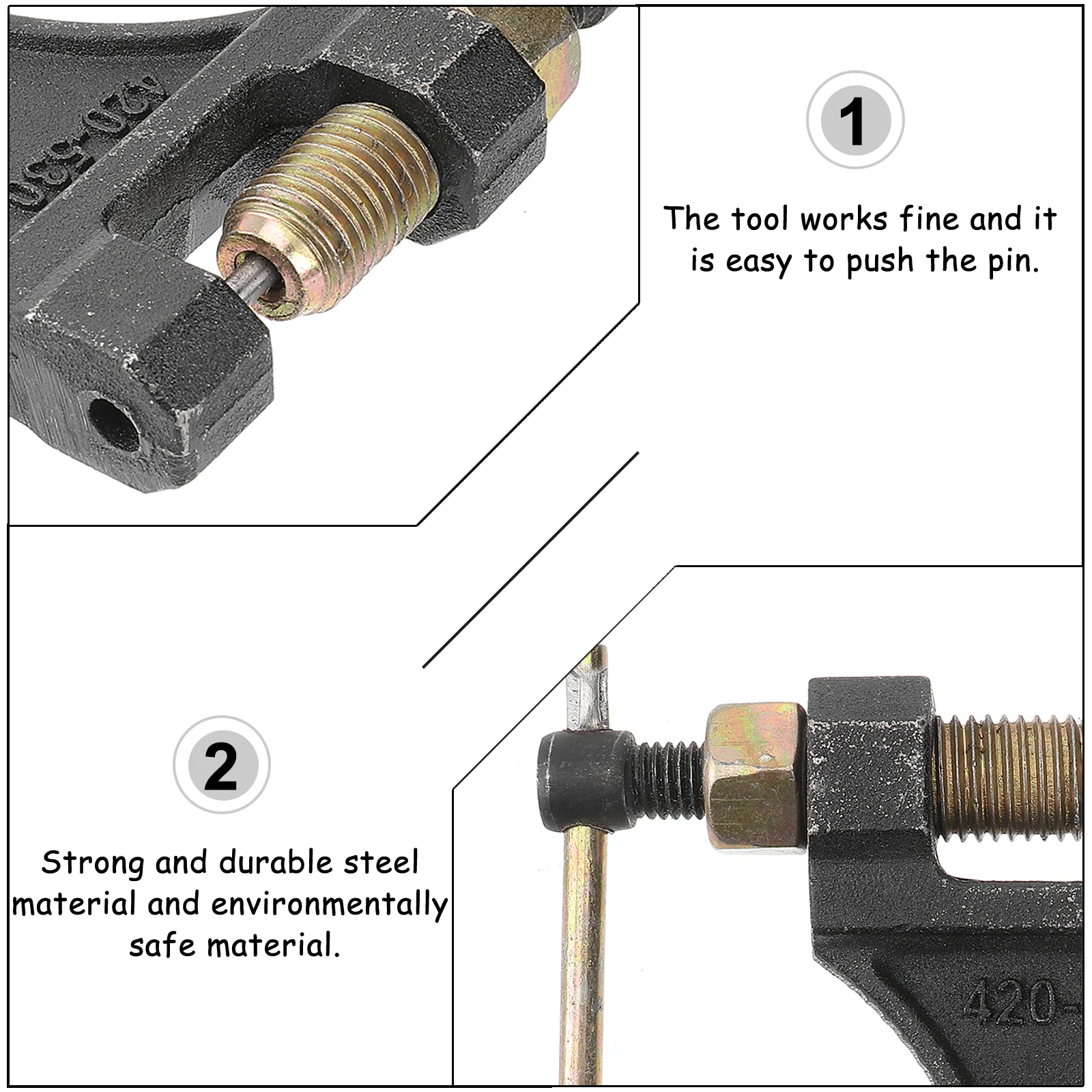 420-530

1

The tool works fine and it is easy to push the pin.

2

Strong and durable steel material and environmentally safe material.

420-