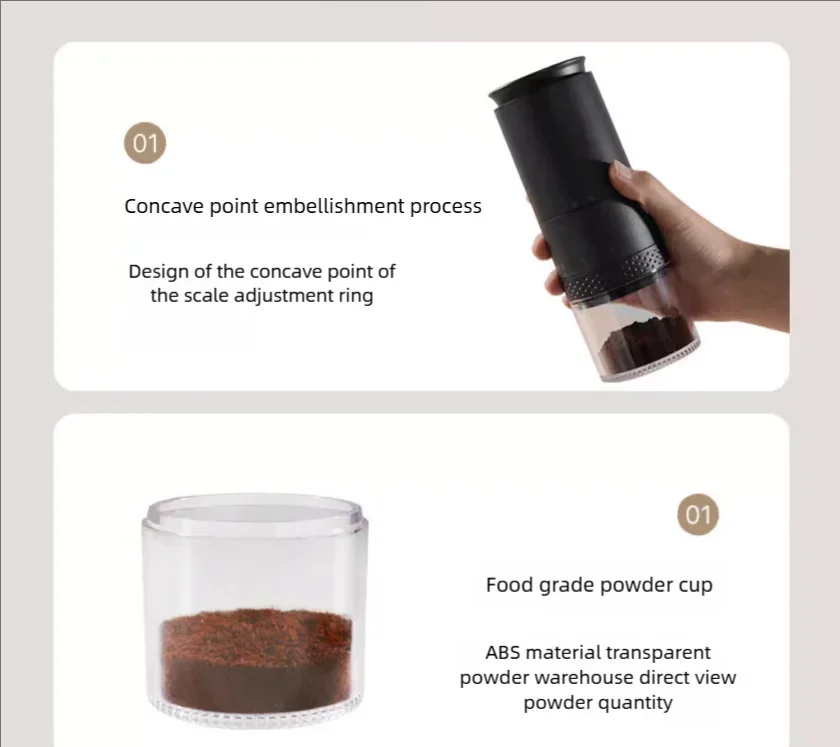 01

Concave point embellishment process

Design of the concave point of the scale adjustment ring

01

Food grade powder cup

ABS material transparent powder warehouse direct view powder quantity