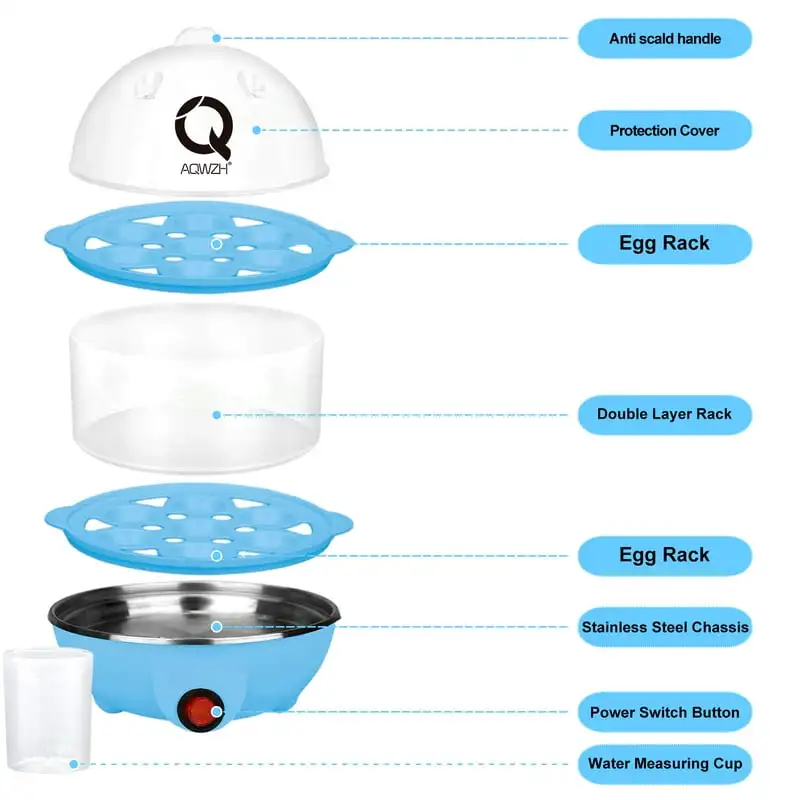 Q
AQWZH®

Anti scald handle

Protection Cover

Egg Rack

Double Layer Rack

Egg Rack

Stainless Steel Chassis

Power Switch Button

Water Measuring Cup