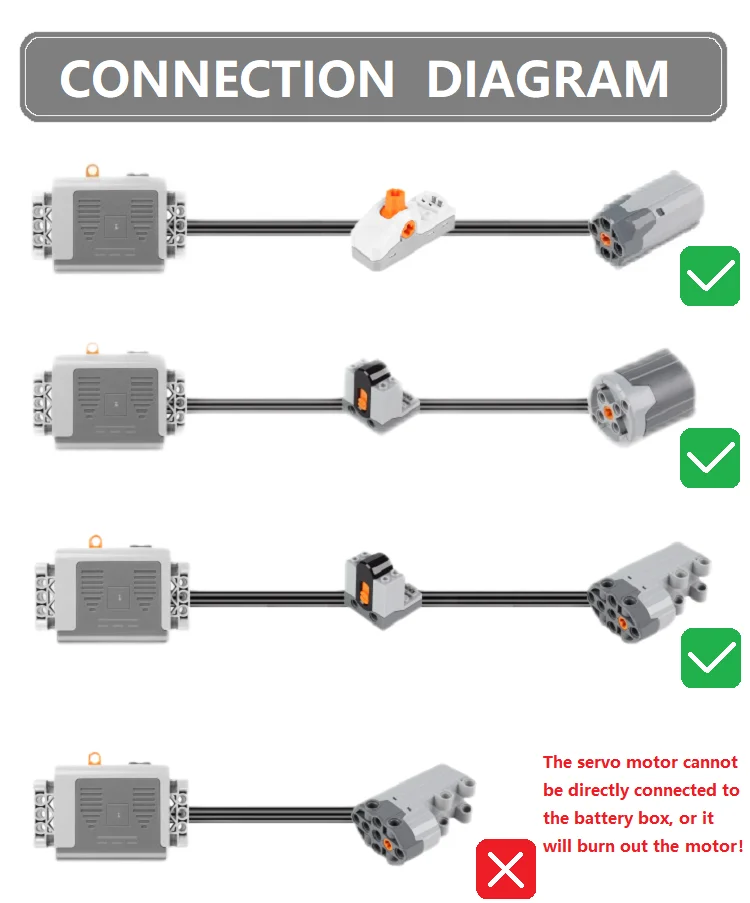 CONNECTION DIAGRAM

The servo motor cannot be directly connected to the battery box, or it will burn out the motor!