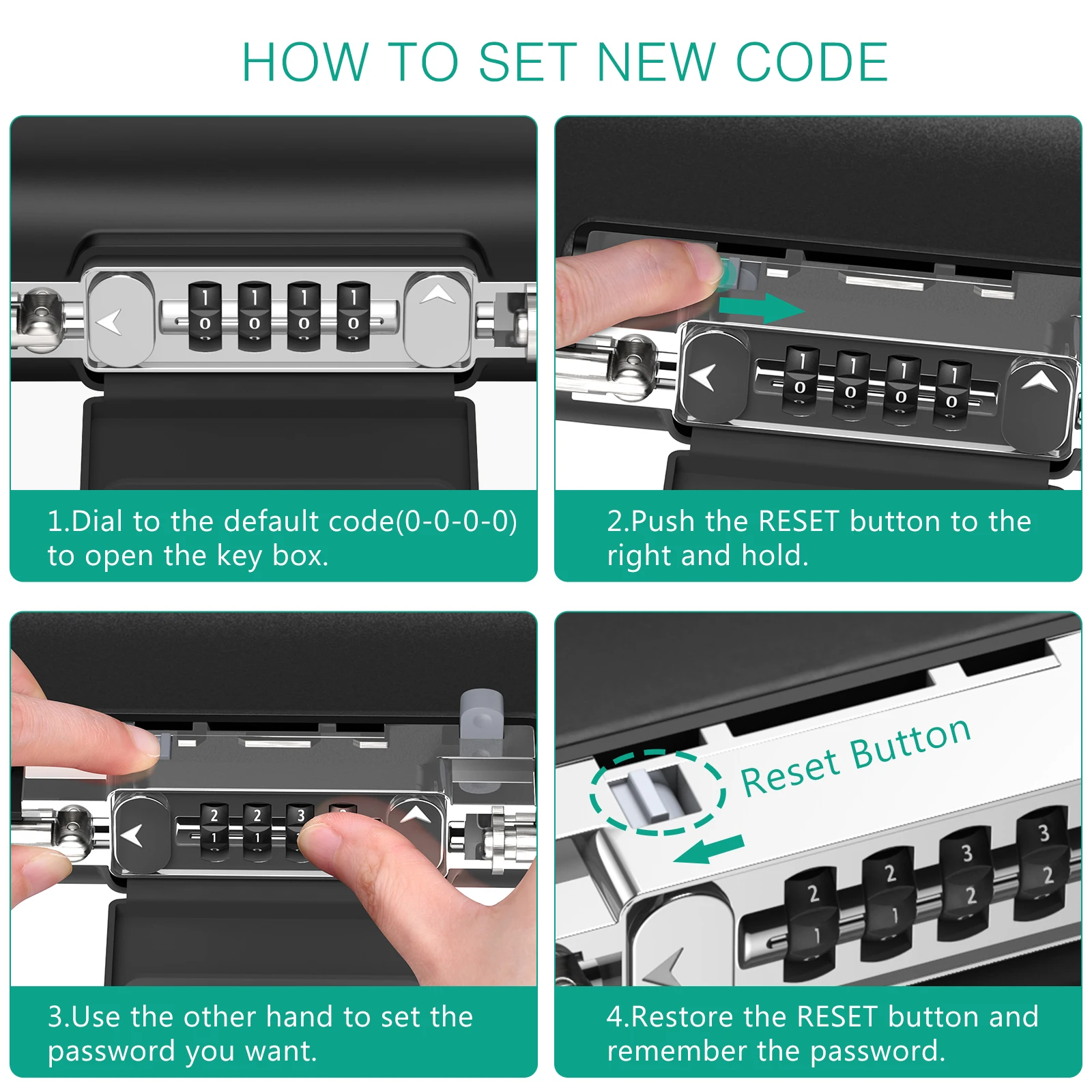 HOW TO SET NEW CODE

1 1 1 1
0 0 0 0

1.Dial to the default code(0-0-0-0) to open the key box.

1 1 1 1
0 0 0 0

2.Push the RESET button to the right and hold.

2 2 3
1 1

3.Use the other hand to set the password you want.

Reset Button

2 2 3 3
1 1 2 2

4.Restore the RESET button and remember the password.