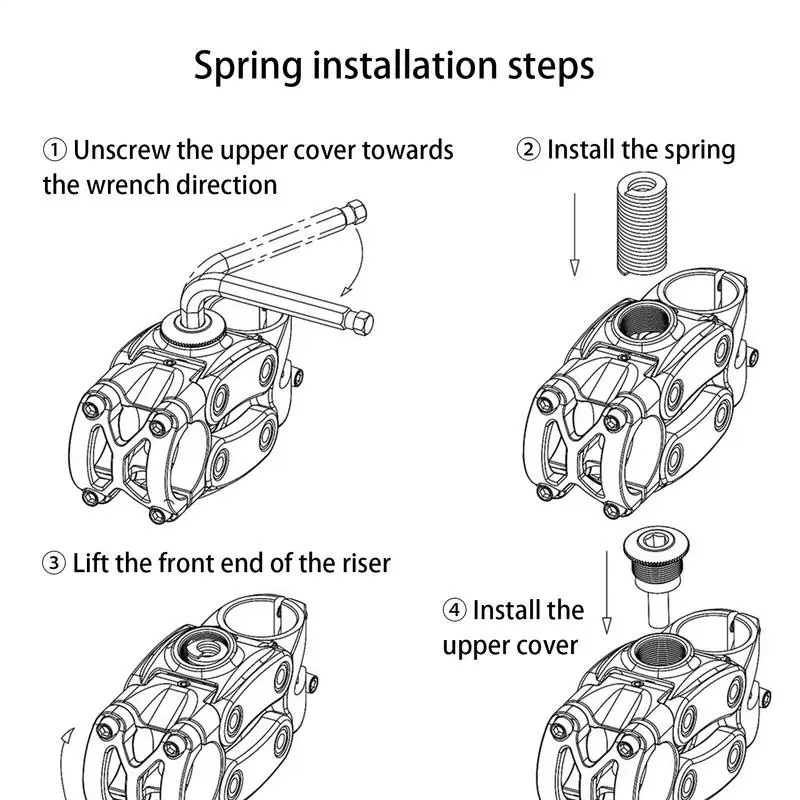 Spring installation steps

① Unscrew the upper cover towards the wrench direction

② Install the spring

③ Lift the front end of the riser

④ Install the upper cover