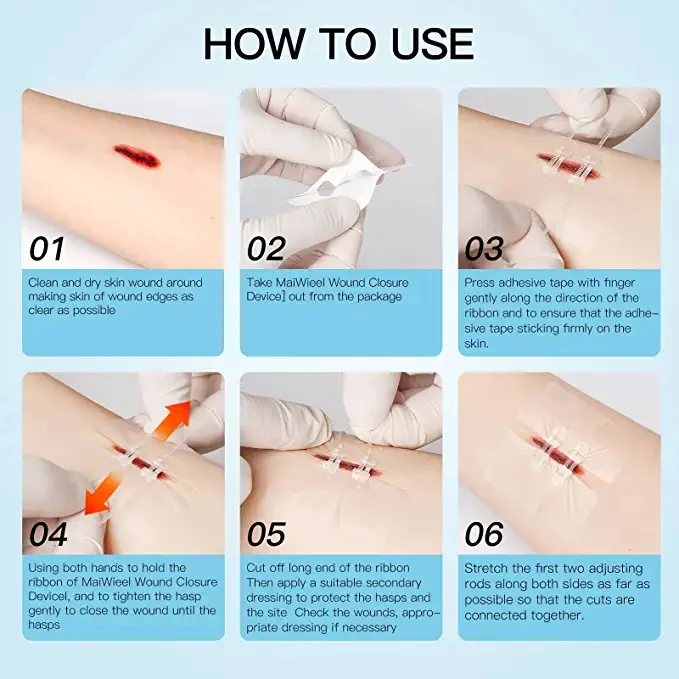 HOW TO USE

01

Clean and dry skin wound around making skin of wound edges as clear as possible

02

Take MaiWieel Wound Closure Device] out from the package

03

Press adhesive tape with finger gently along the direction of the ribbon and to ensure that the adhesive tape sticking firmly on the skin.

04

Using both hands to hold the ribbon of MaiWieel Wound Closure Devicel, and to tighten the hasp gently to close the wound until the hasps

05

Cut off long end of the ribbon Then apply a suitable secondary dressing to protect the hasps and the site Check the wounds, appropriate dressing if necessary

06

Stretch the first two adjusting rods along both sides as far as possible so that the cuts are connected together.