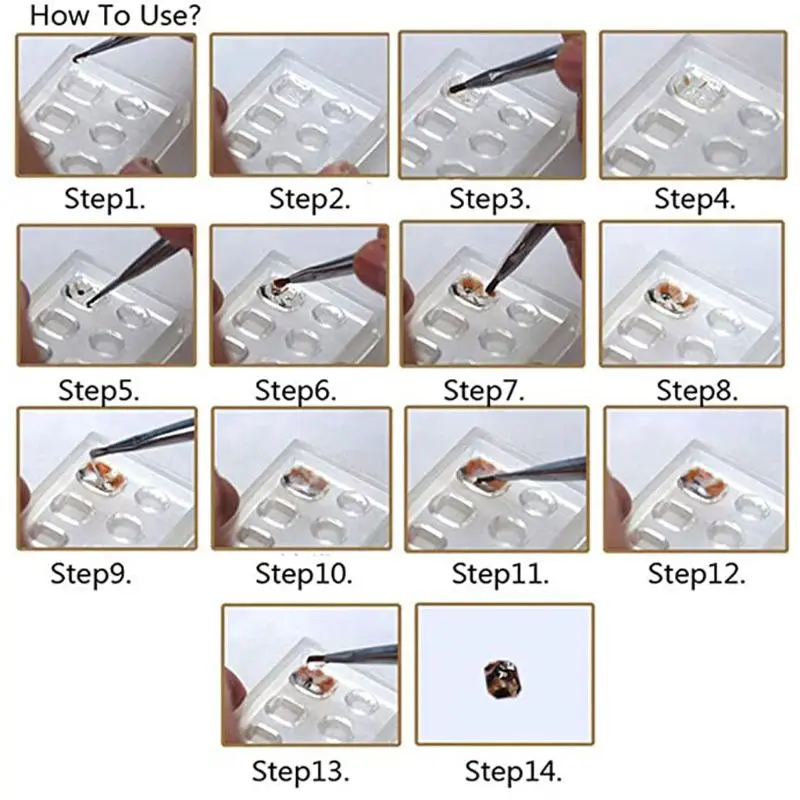 How To Use?

Step1.

Step2.

Step3.

Step4.

Step5.

Step6.

Step7.

Step8.

Step9.

Step10.

Step11.

Step12.

Step13.

Step14.