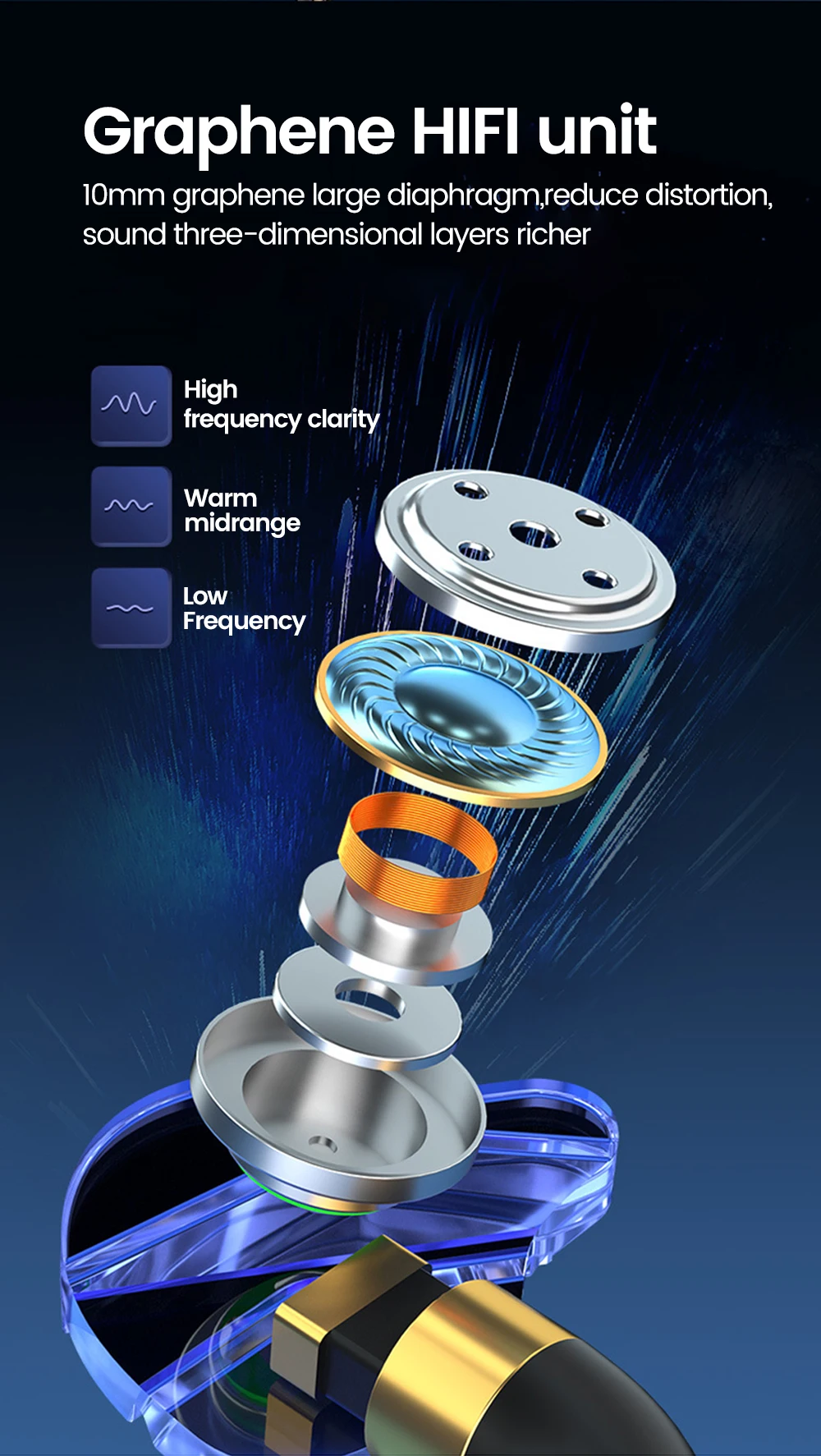 Graphene HIFI unit

10mm graphene large diaphragm,reduce distortion, sound three-dimensional layers richer

High frequency clarity

Warm midrange

Low Frequency