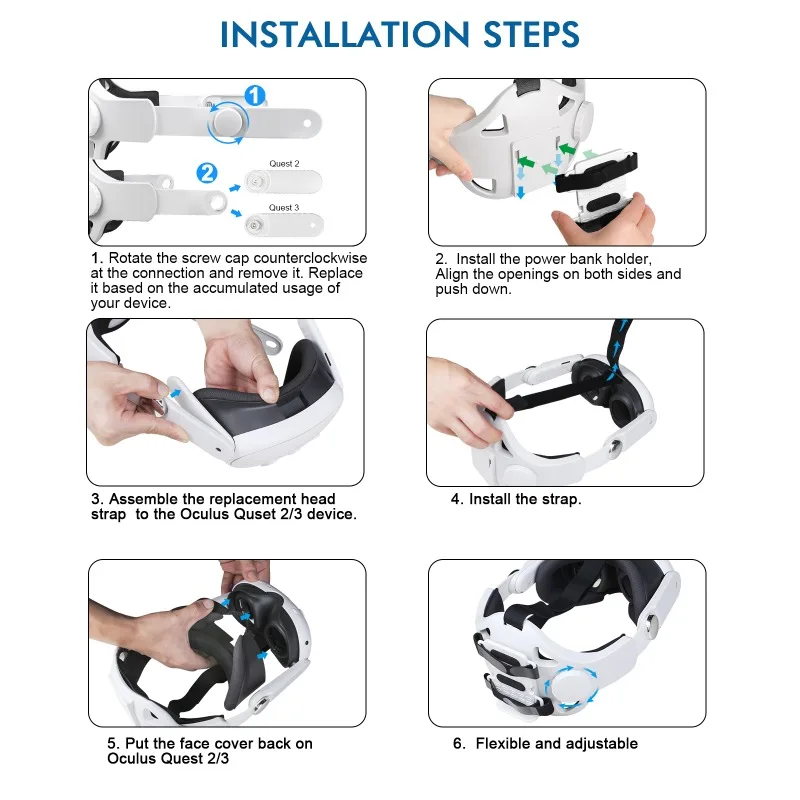 INSTALLATION STEPS

1

2

Quest 2

Quest 3

1. Rotate the screw cap counterclockwise at the connection and remove it. Replace it based on the accumulated usage of your device.

2. Install the power bank holder, Align the openings on both sides and push down.

3. Assemble the replacement head strap to the Oculus Quset 2/3 device.

4. Install the strap.

5. Put the face cover back on Oculus Quest 2/3

6. Flexible and adjustable