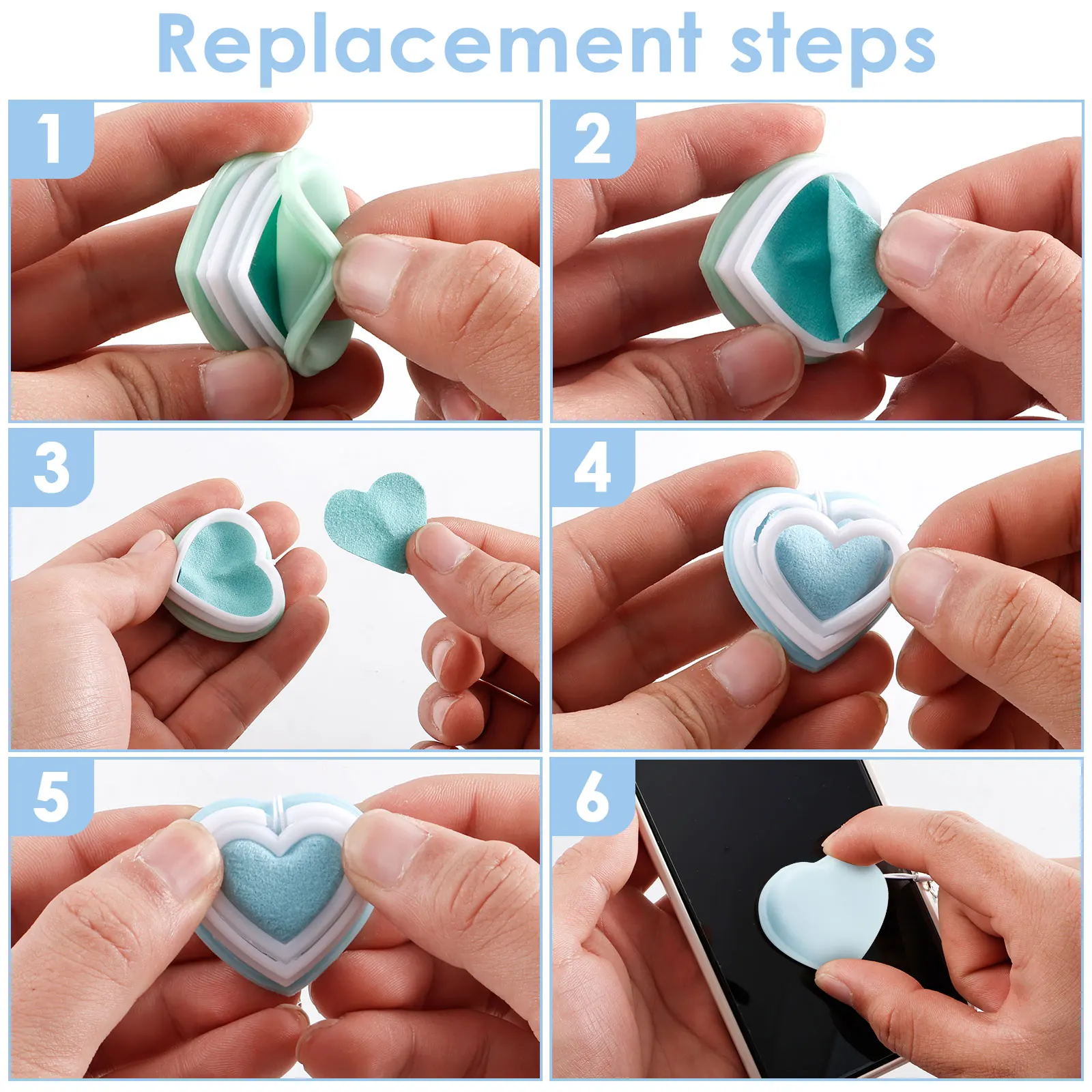 Replacement steps

1

2

3

4

5

6