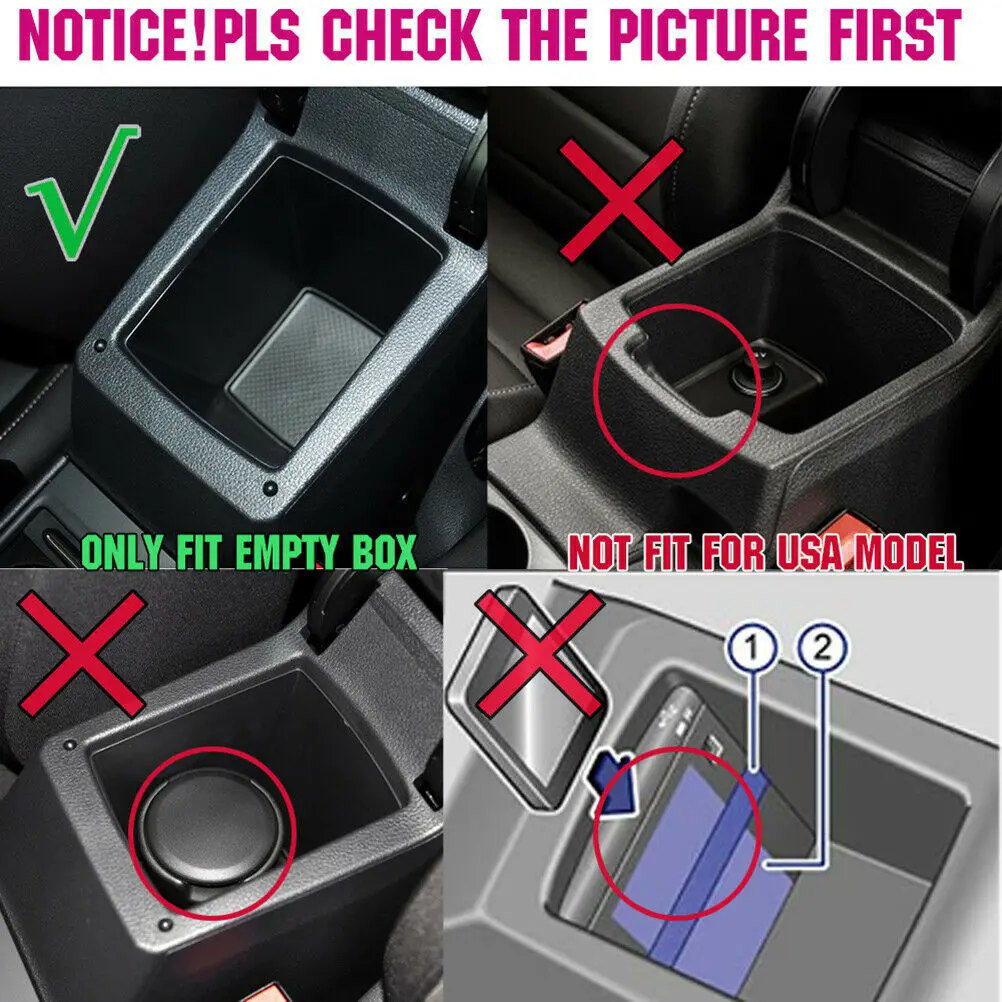 NOTICE!PLS CHECK THE PICTURE FIRST

ONLY FIT EMPTY BOX

NOT FIT FOR USA MODEL

1

2