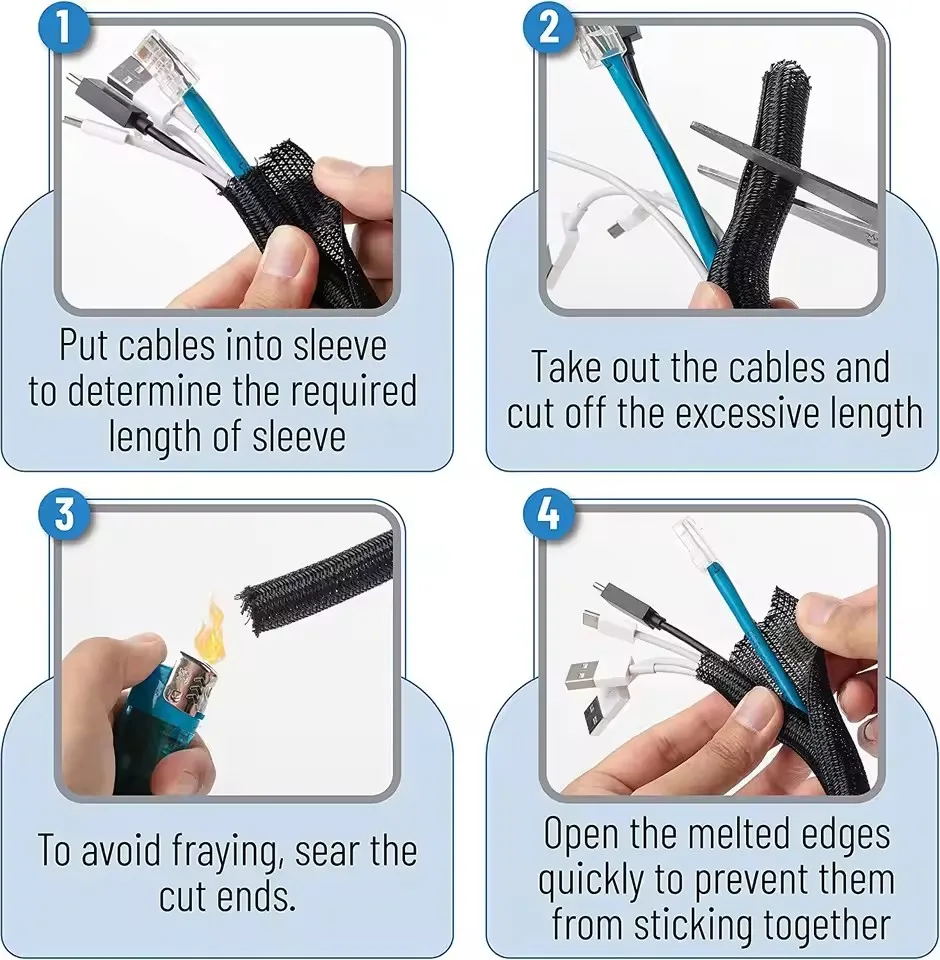 1

Put cables into sleeve to determine the required length of sleeve

2

Take out the cables and cut off the excessive length

3

To avoid fraying, sear the cut ends.

4

Open the melted edges quickly to prevent them from sticking together