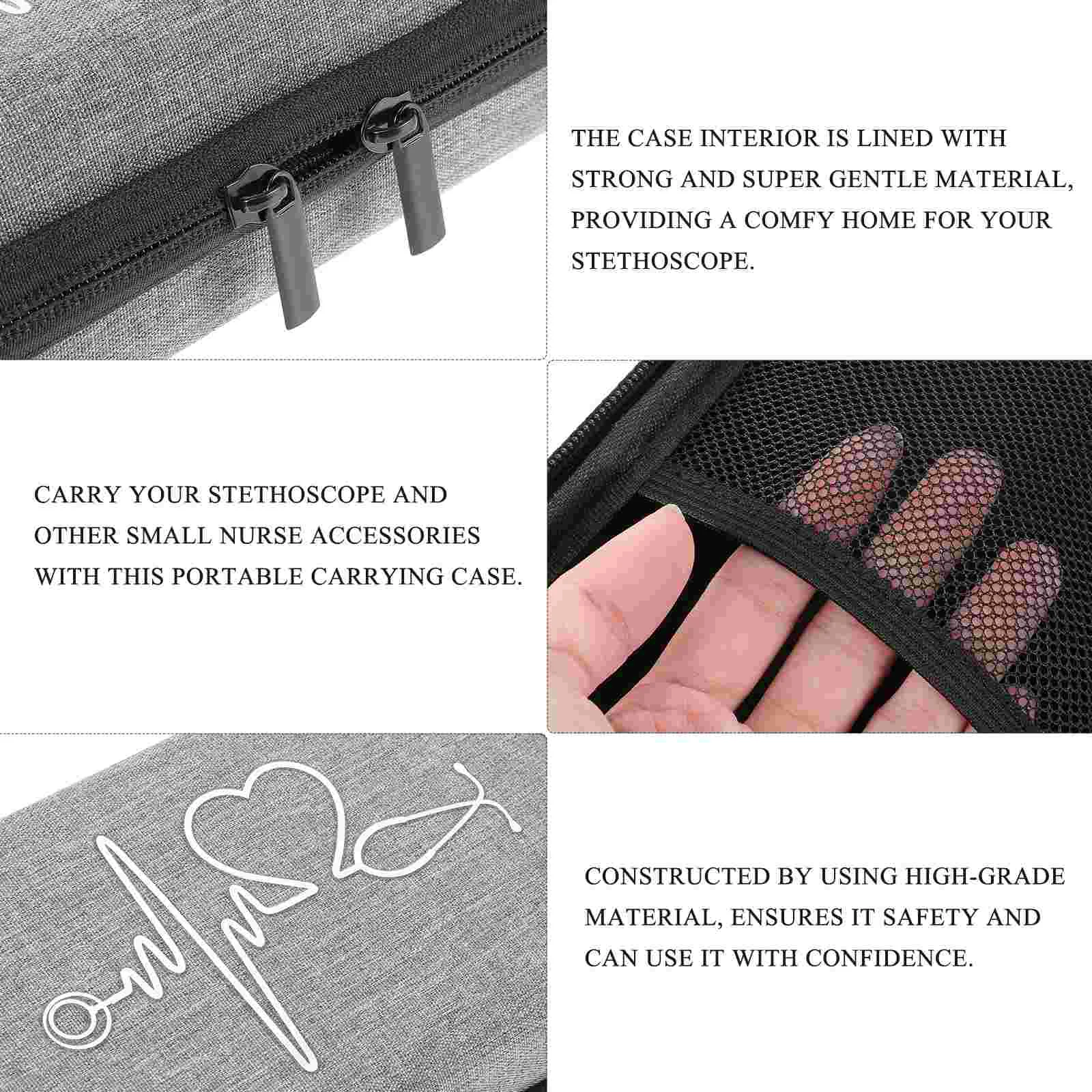 THE CASE INTERIOR IS LINED WITH STRONG AND SUPER GENTLE MATERIAL, PROVIDING A COMFY HOME FOR YOUR STETHOSCOPE.

CARRY YOUR STETHOSCOPE AND OTHER SMALL NURSE ACCESSORIES WITH THIS PORTABLE CARRYING CASE.

CONSTRUCTED BY USING HIGH-GRADE MATERIAL, ENSURES IT SAFETY AND CAN USE IT WITH CONFIDENCE.