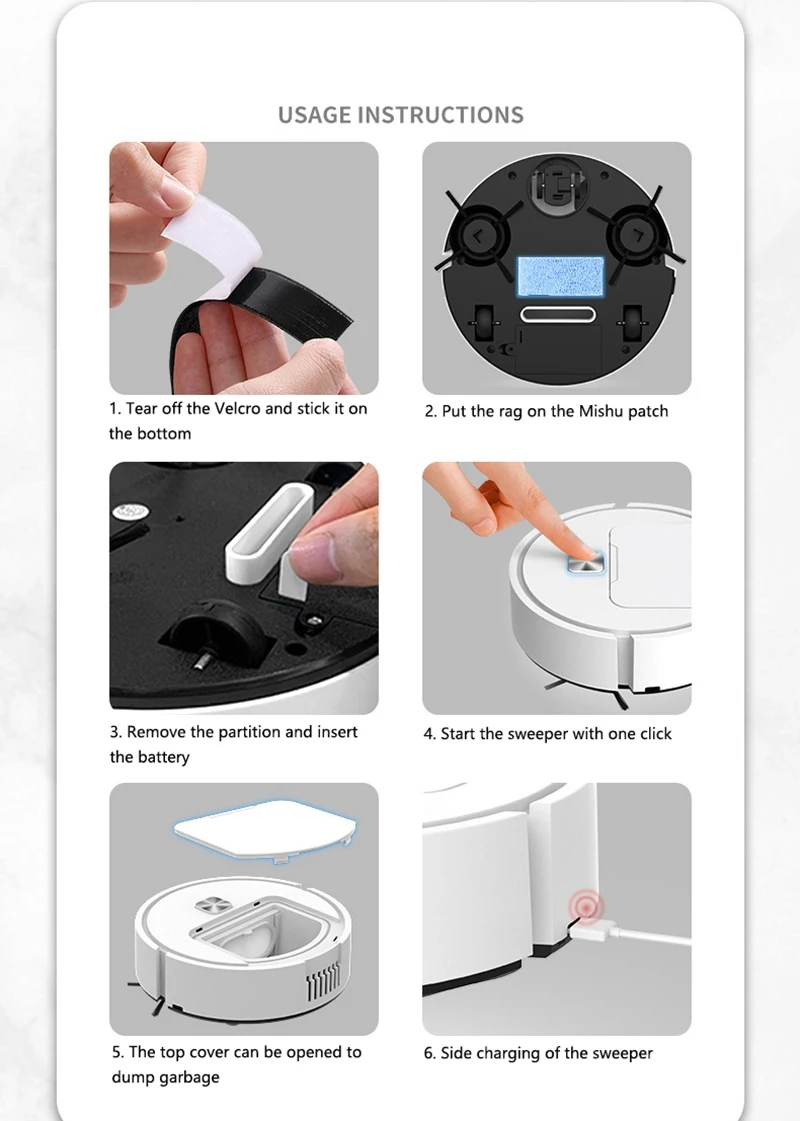 USAGE INSTRUCTIONS

1. Tear off the Velcro and stick it on the bottom

2. Put the rag on the Mishu patch

3. Remove the partition and insert the battery

4. Start the sweeper with one click

5. The top cover can be opened to dump garbage

6. Side charging of the sweeper