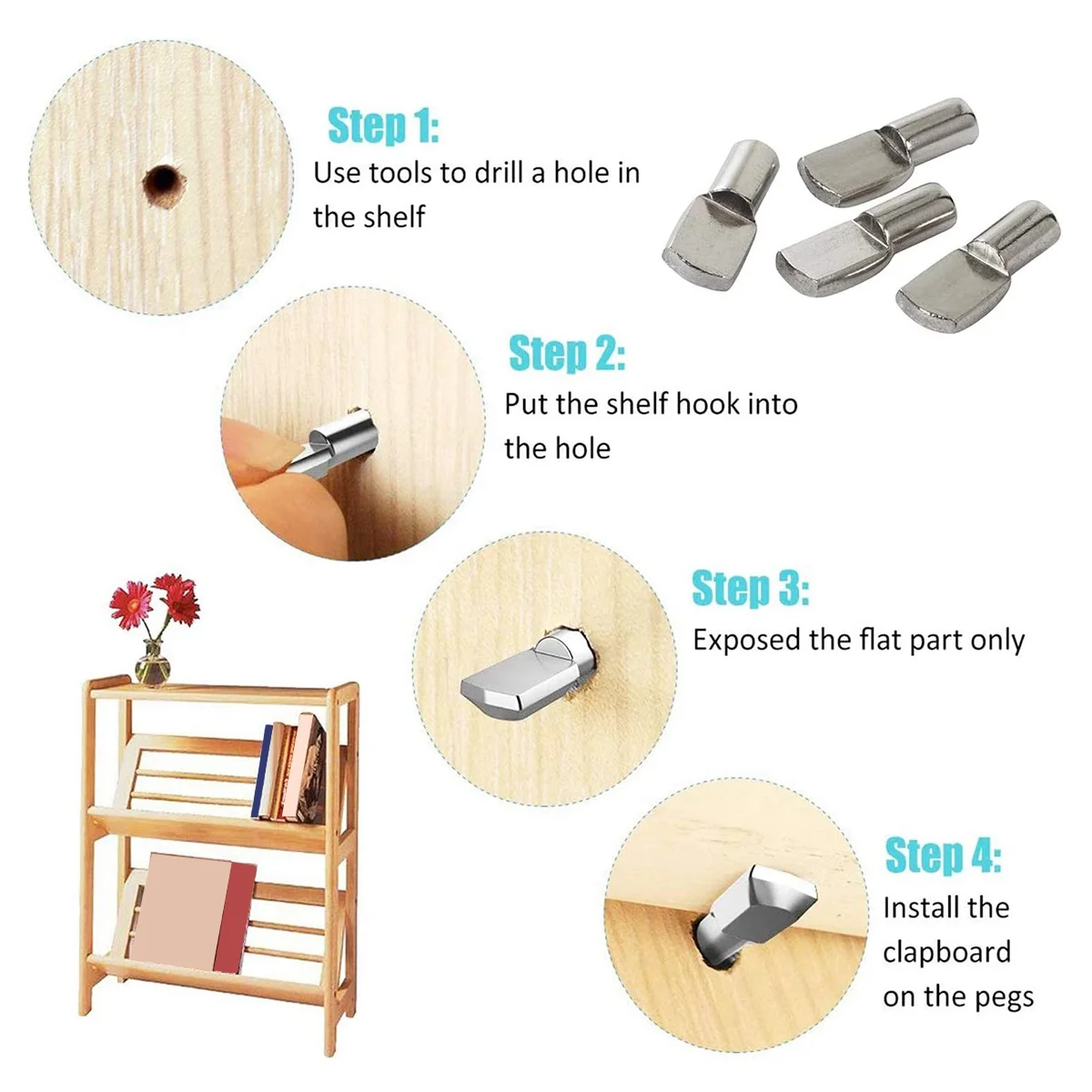 Step 1:
Use tools to drill a hole in the shelf

Step 2:
Put the shelf hook into the hole

Step 3:
Exposed the flat part only

Step 4:
Install the clapboard on the pegs